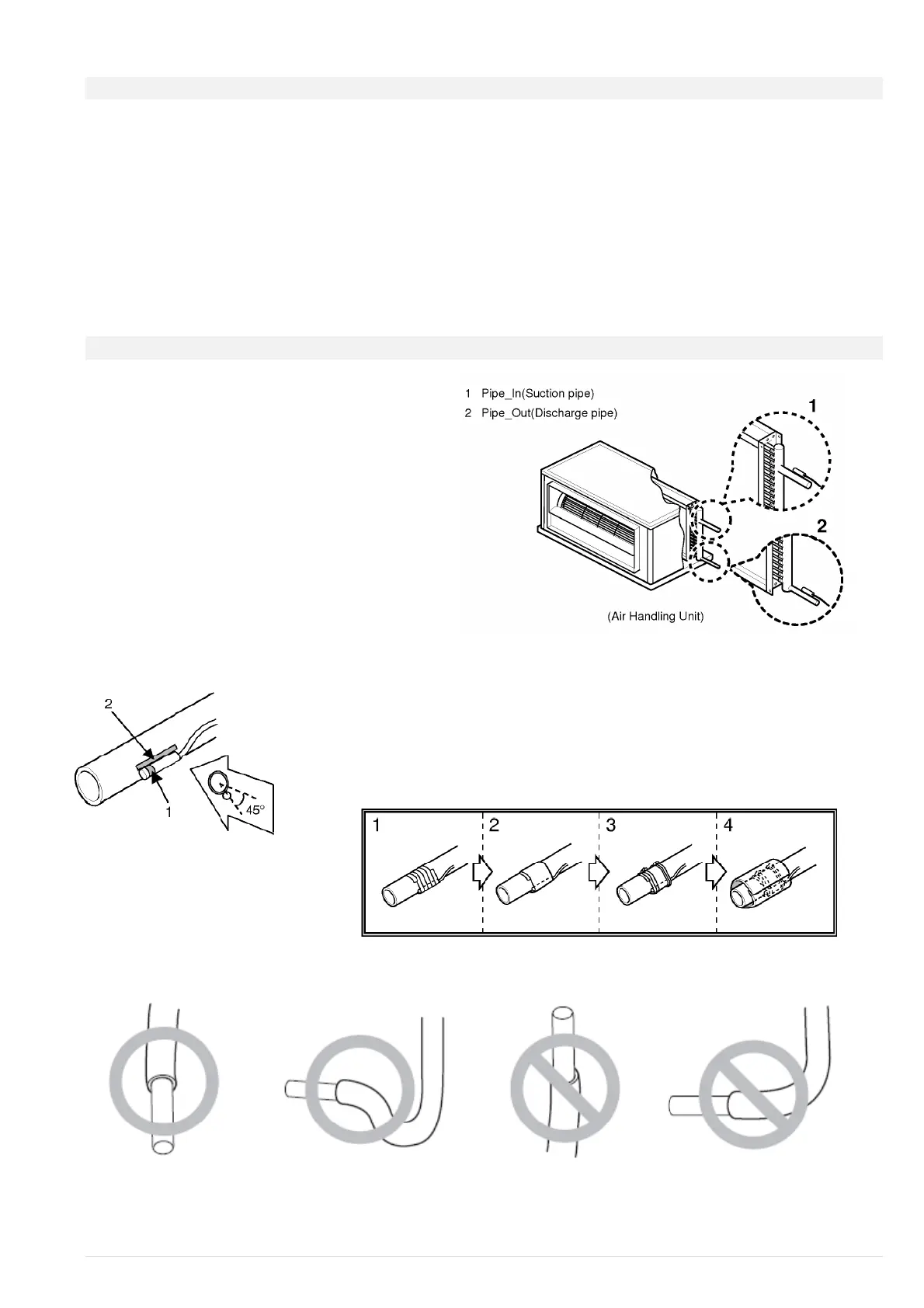 1 Pipe_In(Suction pipe)

2 Pipe_Out(Discharge pipe)

1

2

(Air Handling Unit)

2

1

45°

1

2

3

4