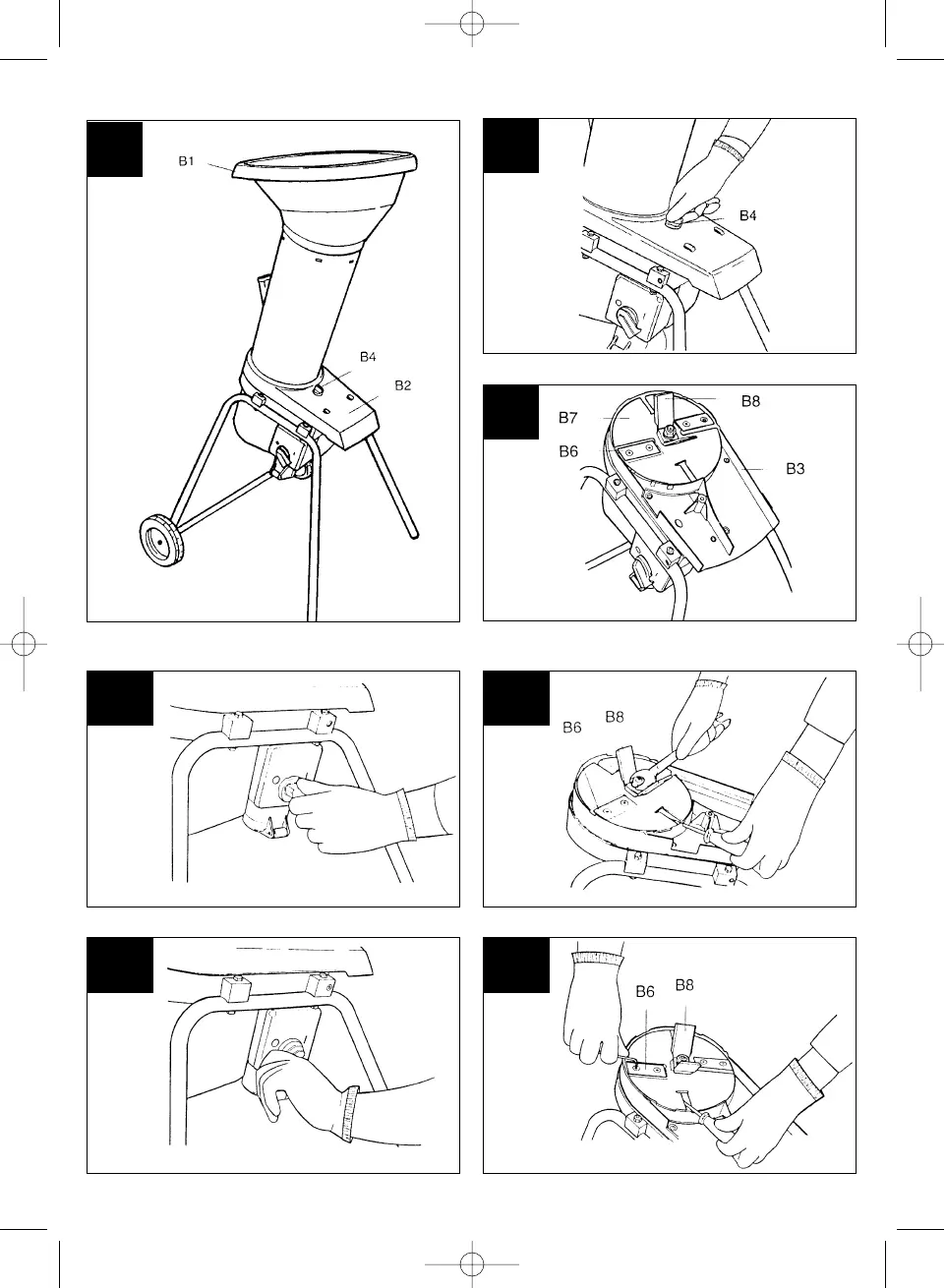 B1
B4
B2

B4

B8
B7
B6
B3

B6
B8

B6
B8