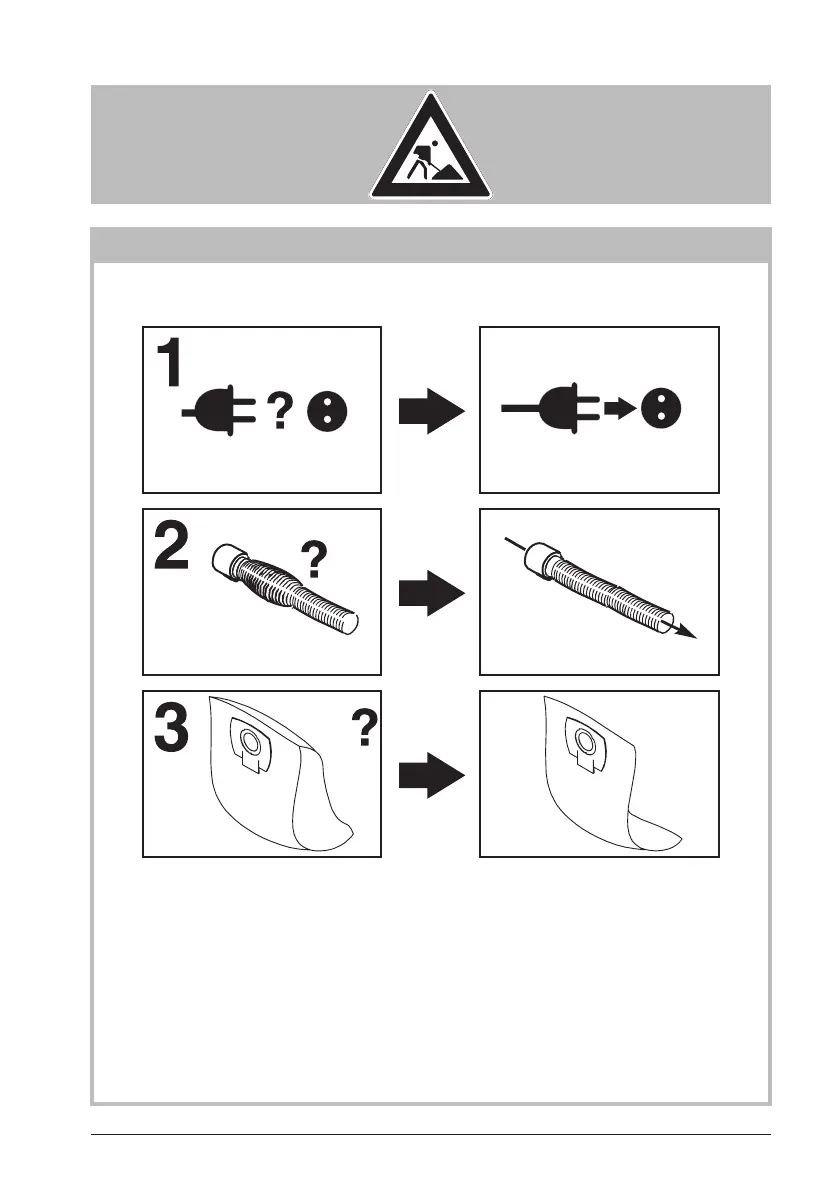 1 ?

2 ?

3 ?