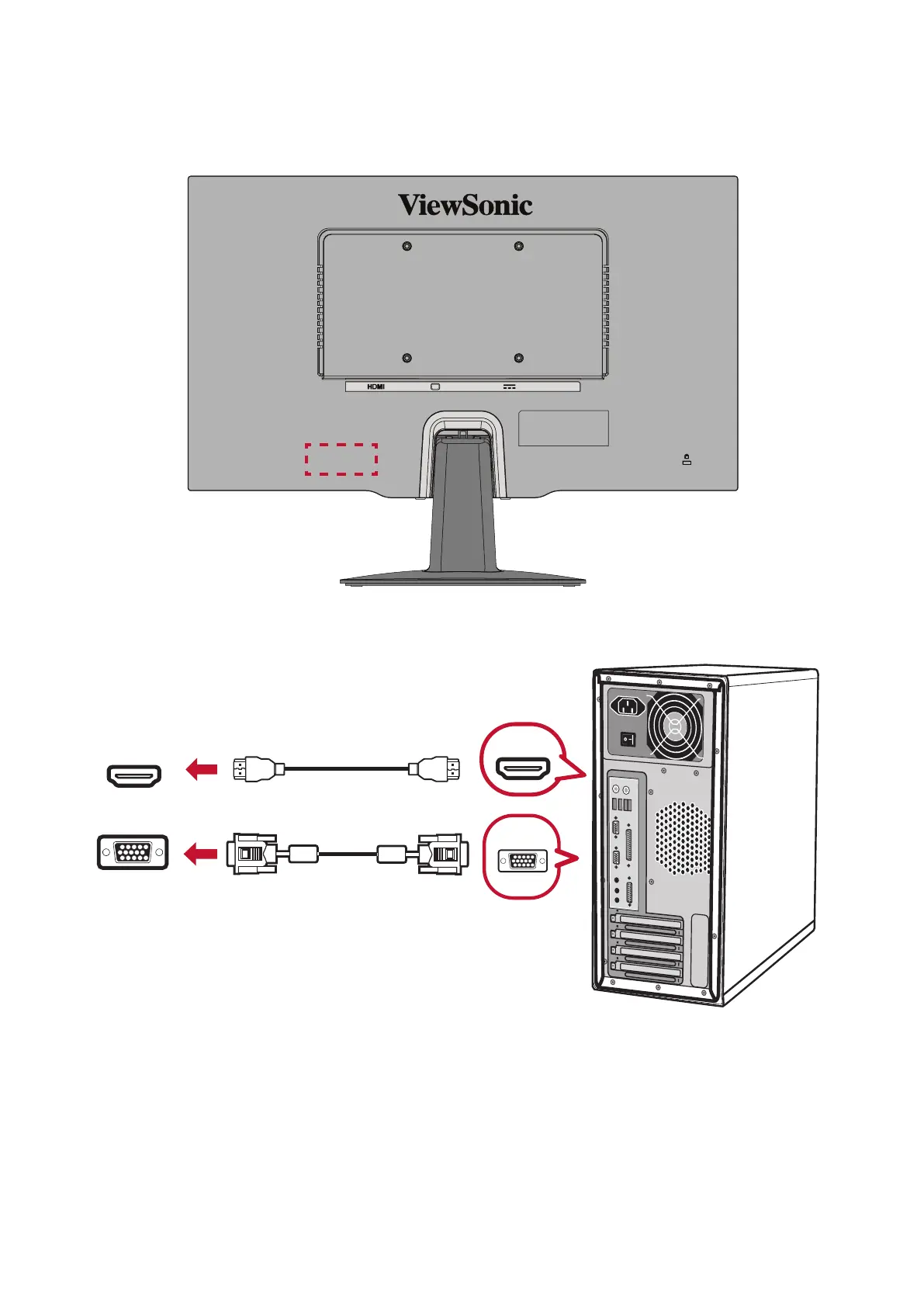 ViewSonic

HDMI