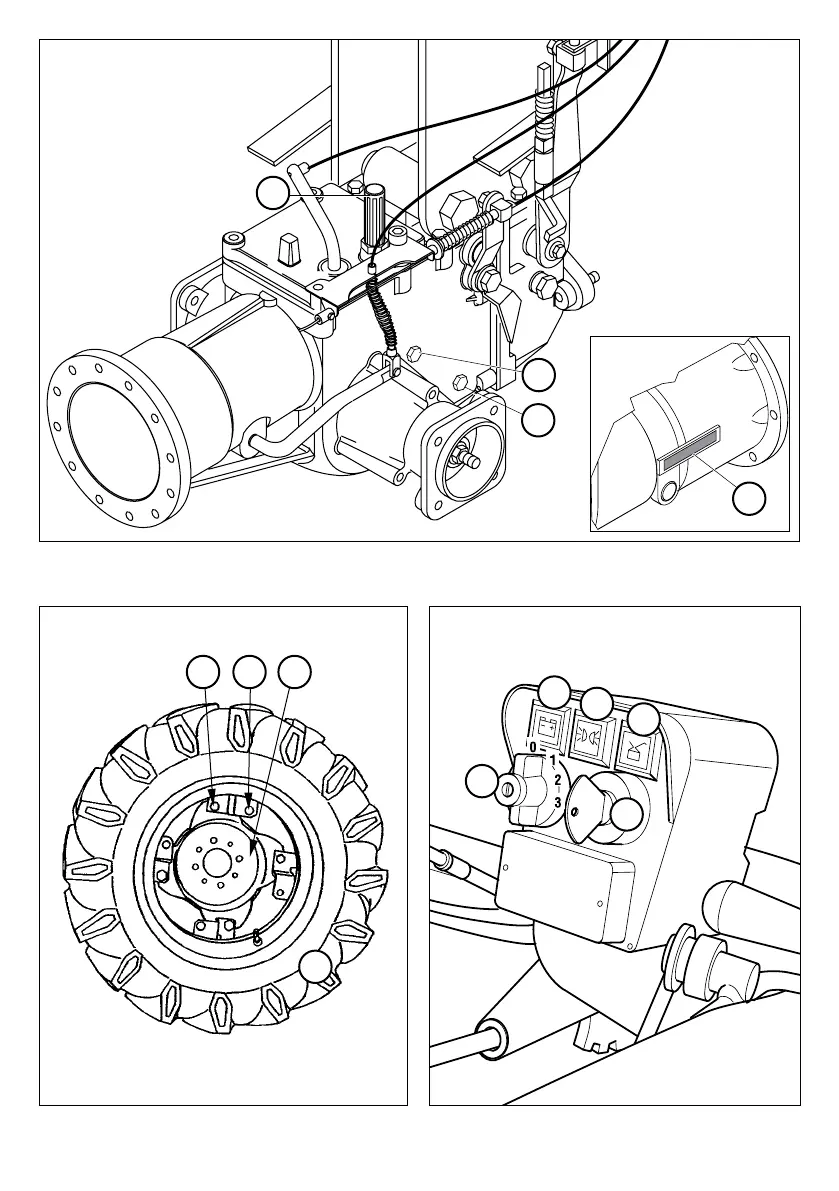 0
1
2
3