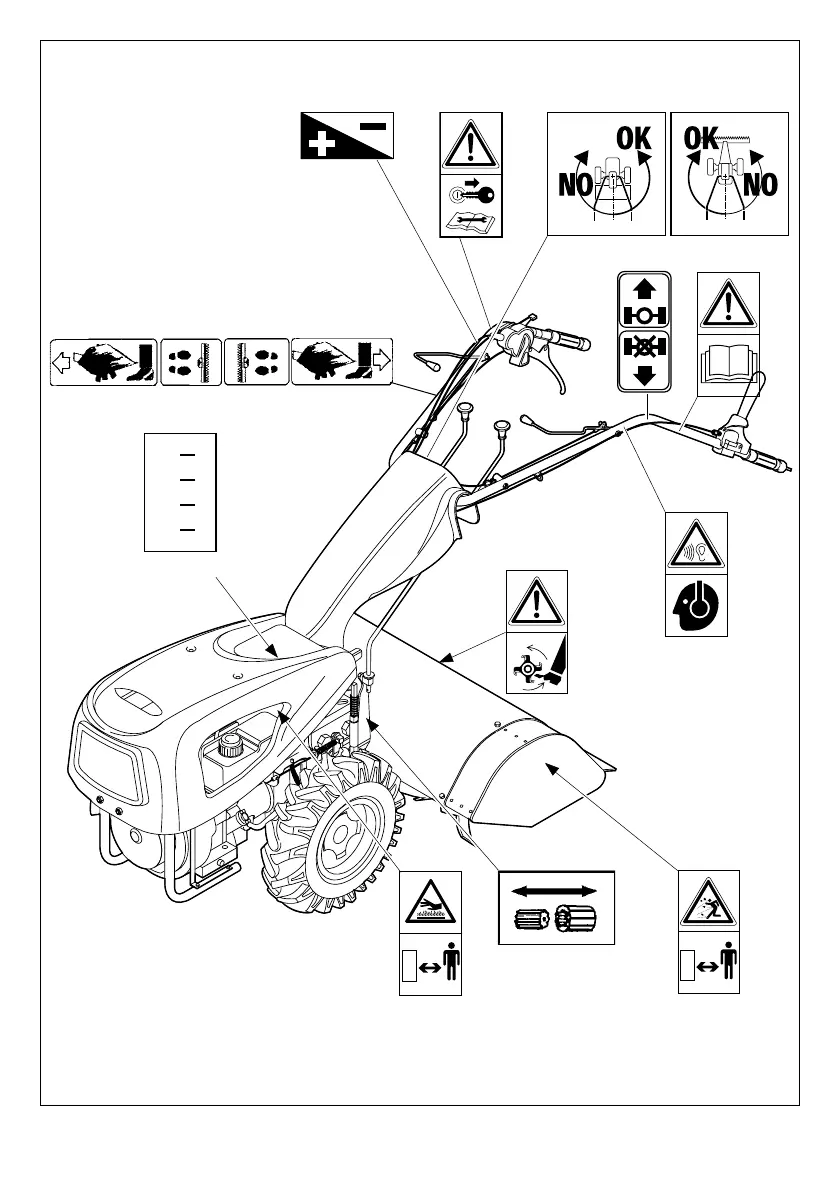 OK
NO
OK
NO