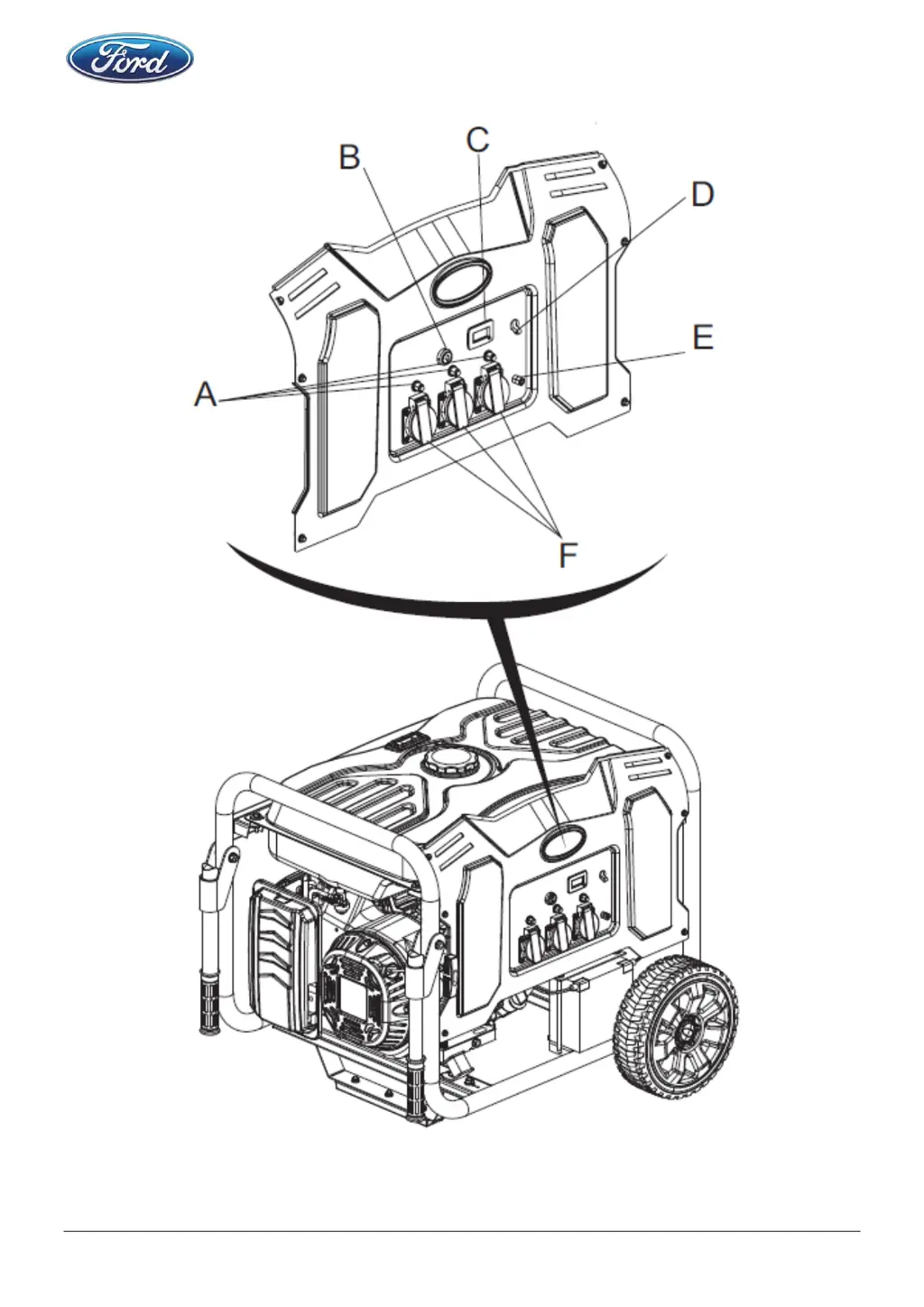 Ford

B
C
D
E
A
F