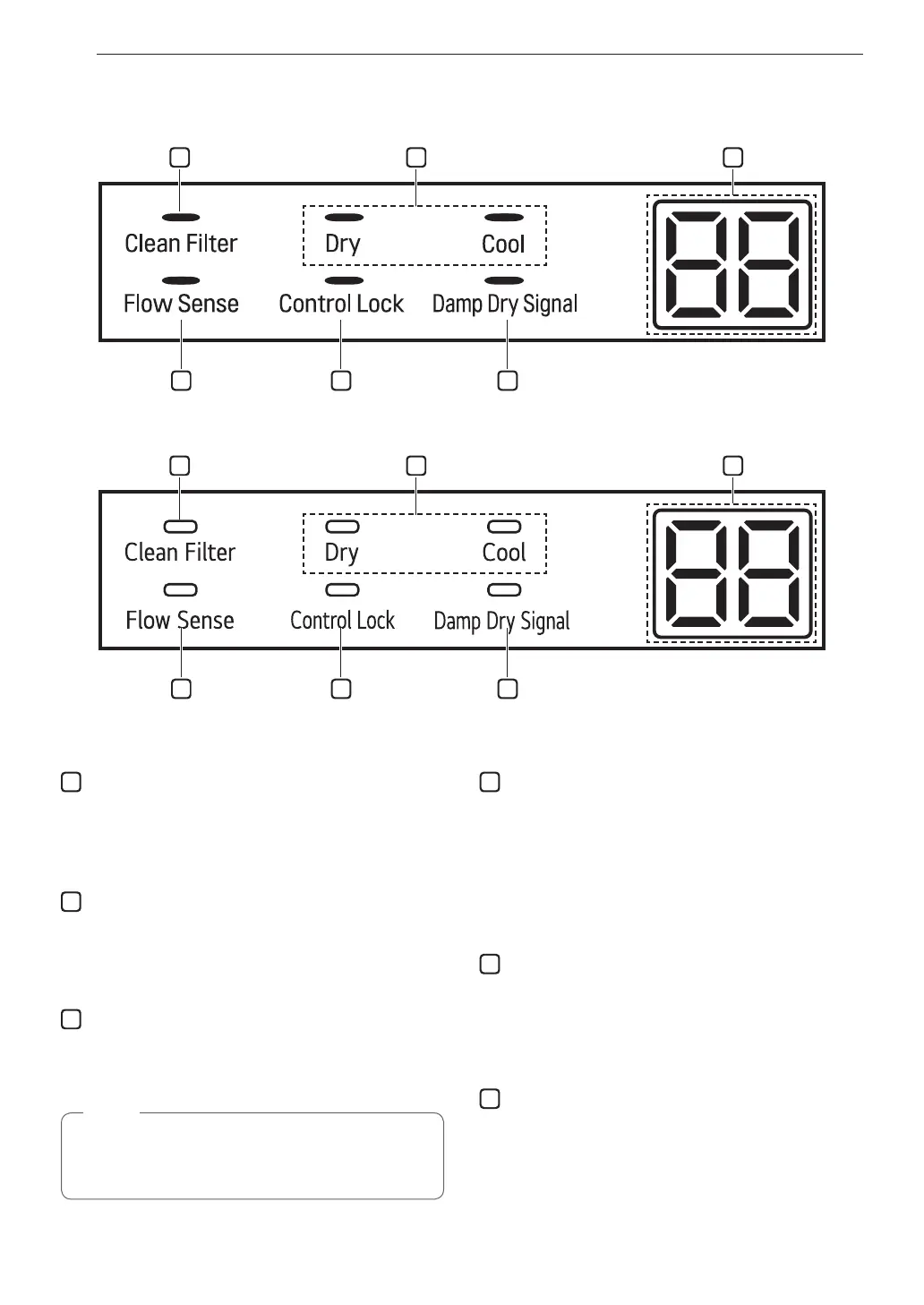 Clean Filter

Dry

Cool

Flow Sense

Control Lock

Damp Dry Signal

Clean Filter

Dry

Cool

Flow Sense

Control Lock

Damp Dry Signal