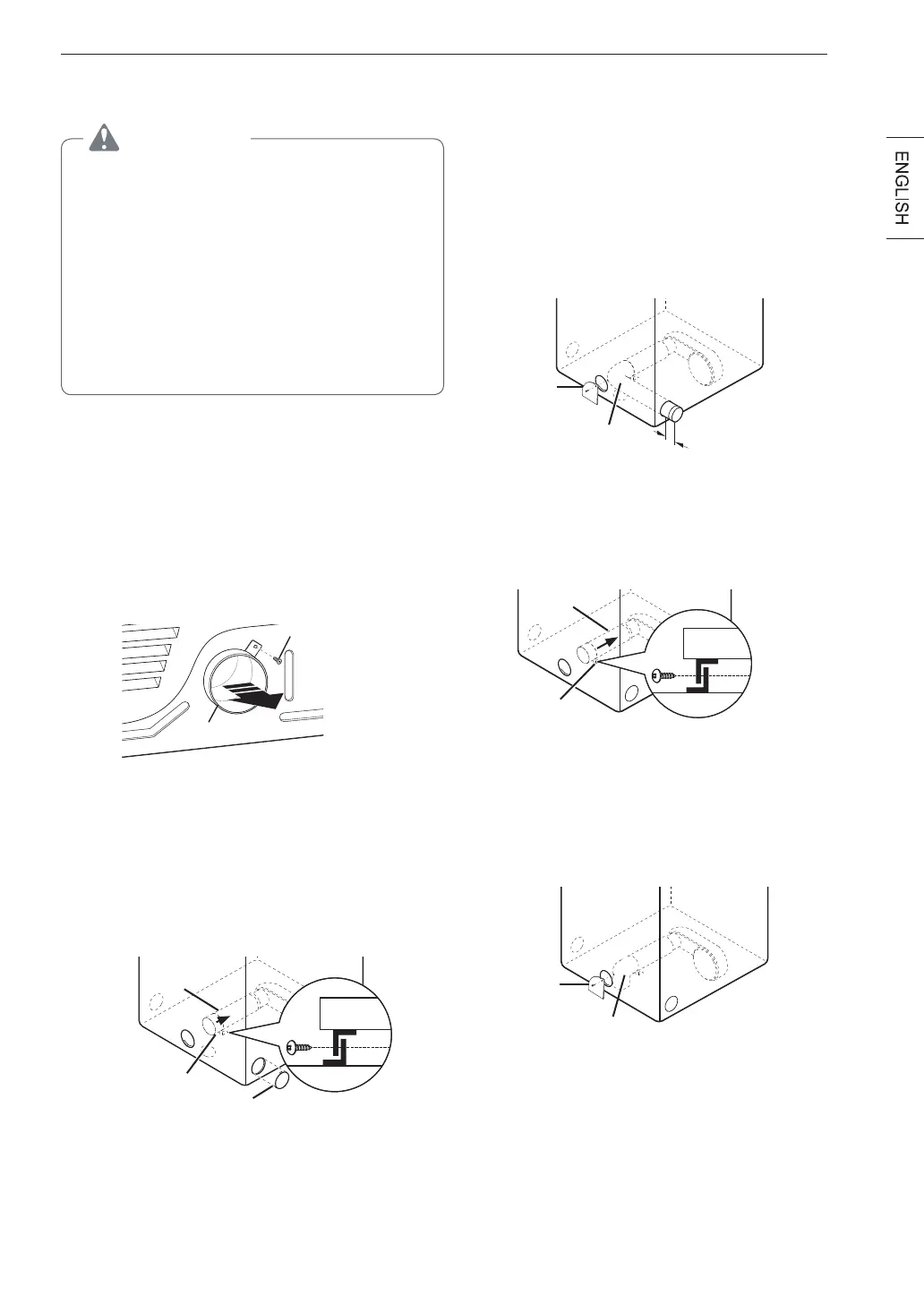 ENGLISH