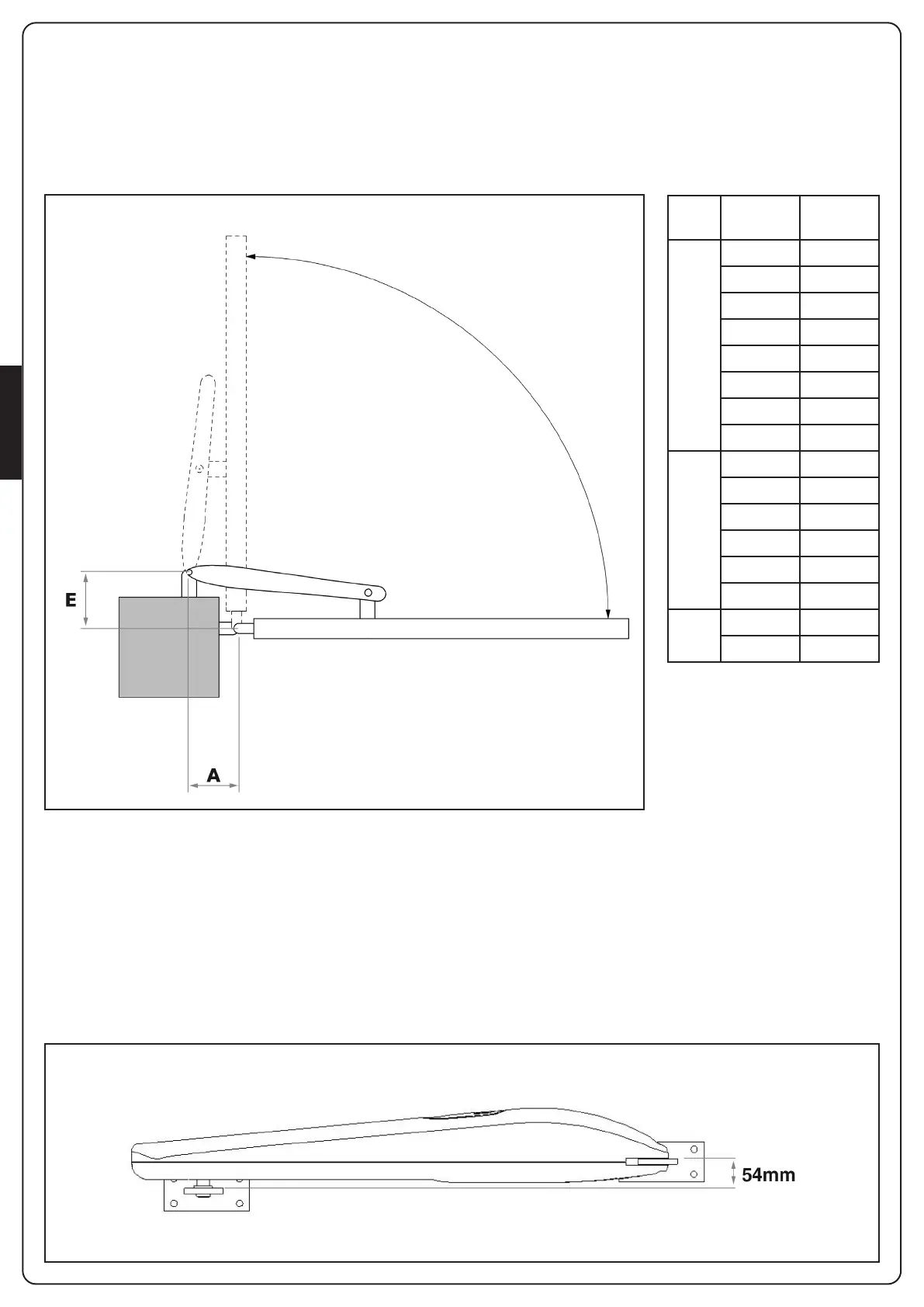 E

A

54mm