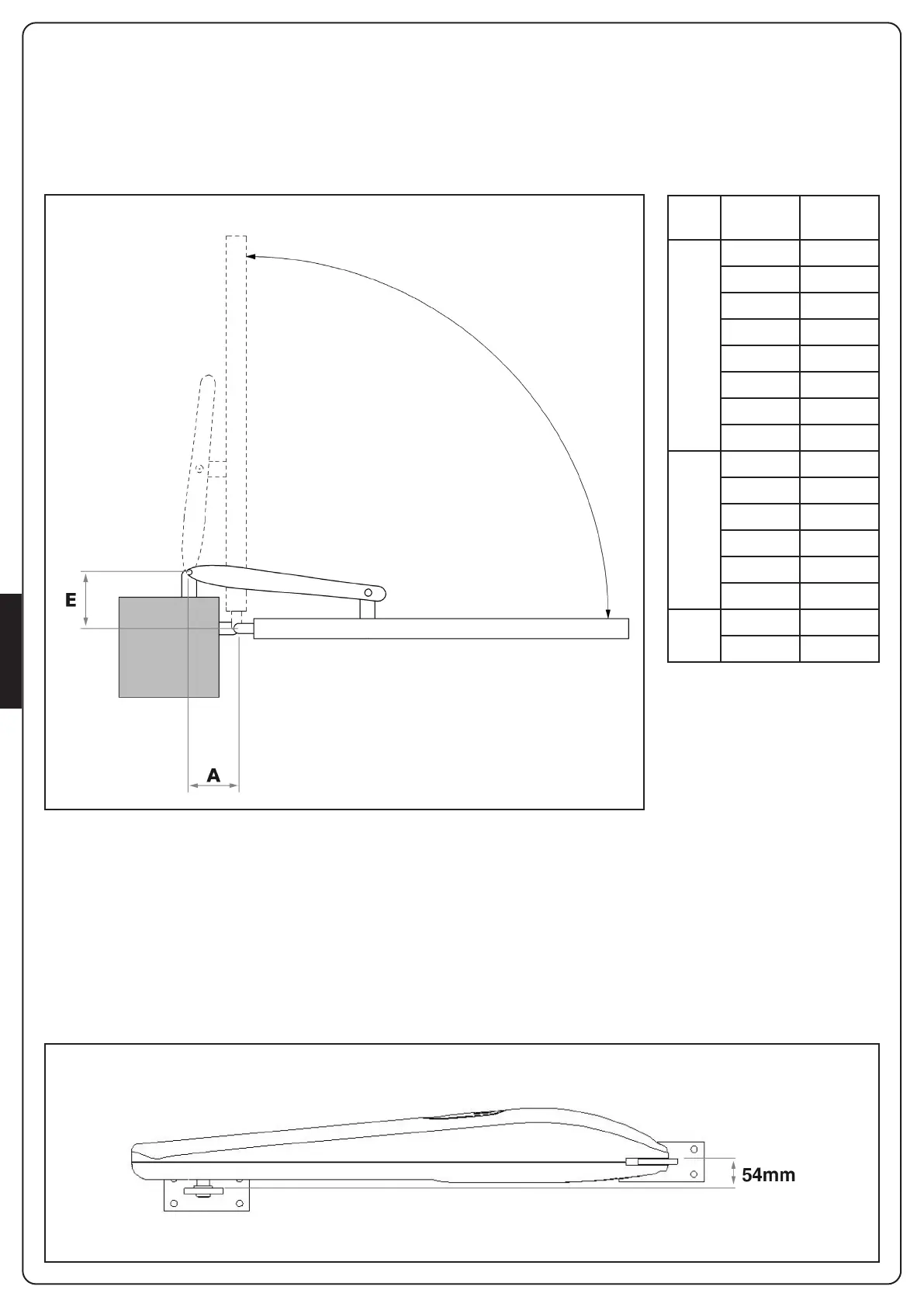 E

A

54mm