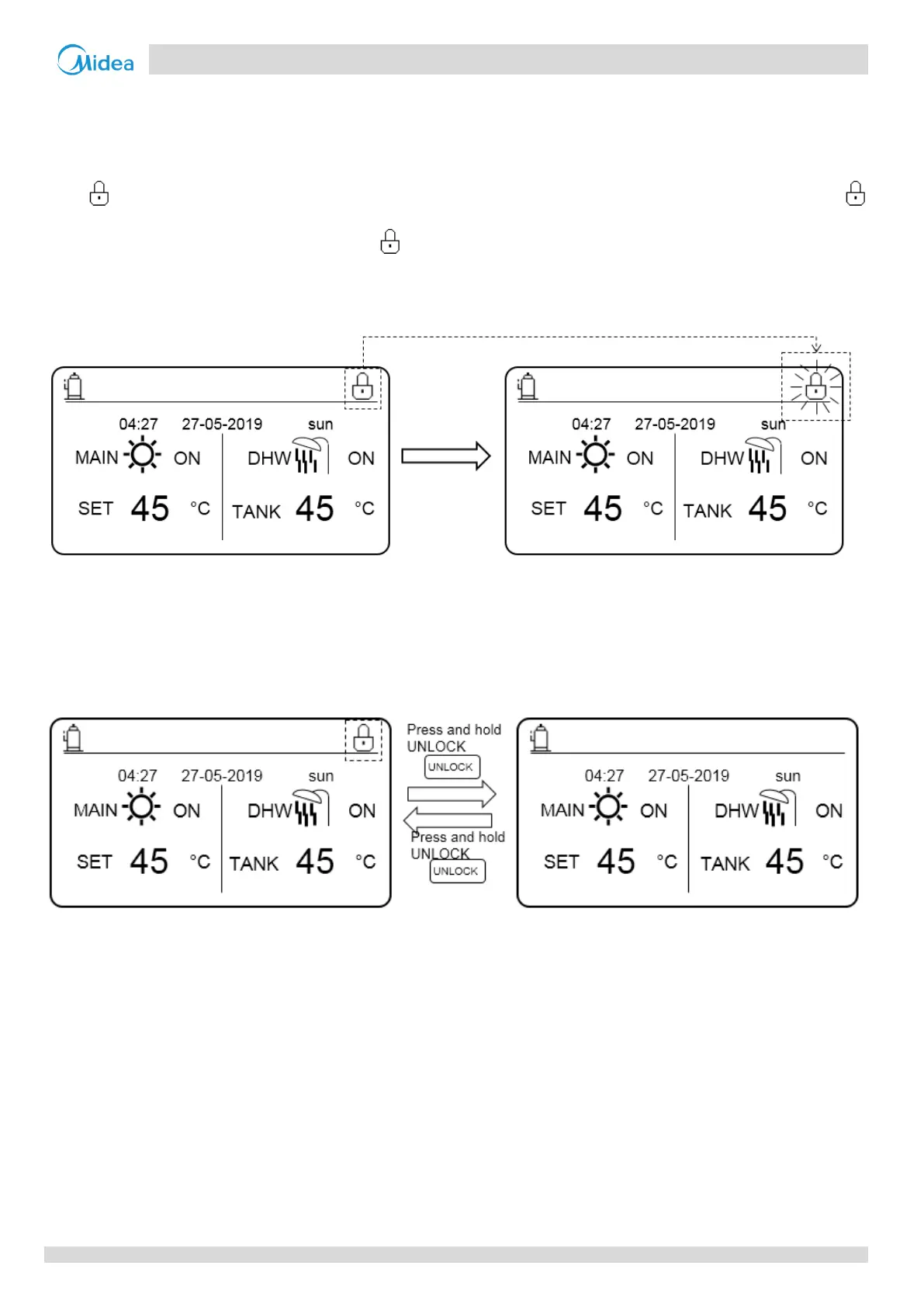 Midea

04:27 27-05-2019 sun
MAIN ON DHW ON
SET 45 °C TANK 45 °C

04:27 27-05-2019 sun
MAIN ON DHW ON
SET 45 °C TANK 45 °C

04:27 27-05-2019 sun
MAIN ON DHW ON
SET 45 °C TANK 45 °C

Press and hold UNLOCK
UNLOCK

Press and hold UNLOCK
UNLOCK

04:27 27-05-2019 sun
MAIN ON DHW ON
SET 45 °C TANK 45 °C