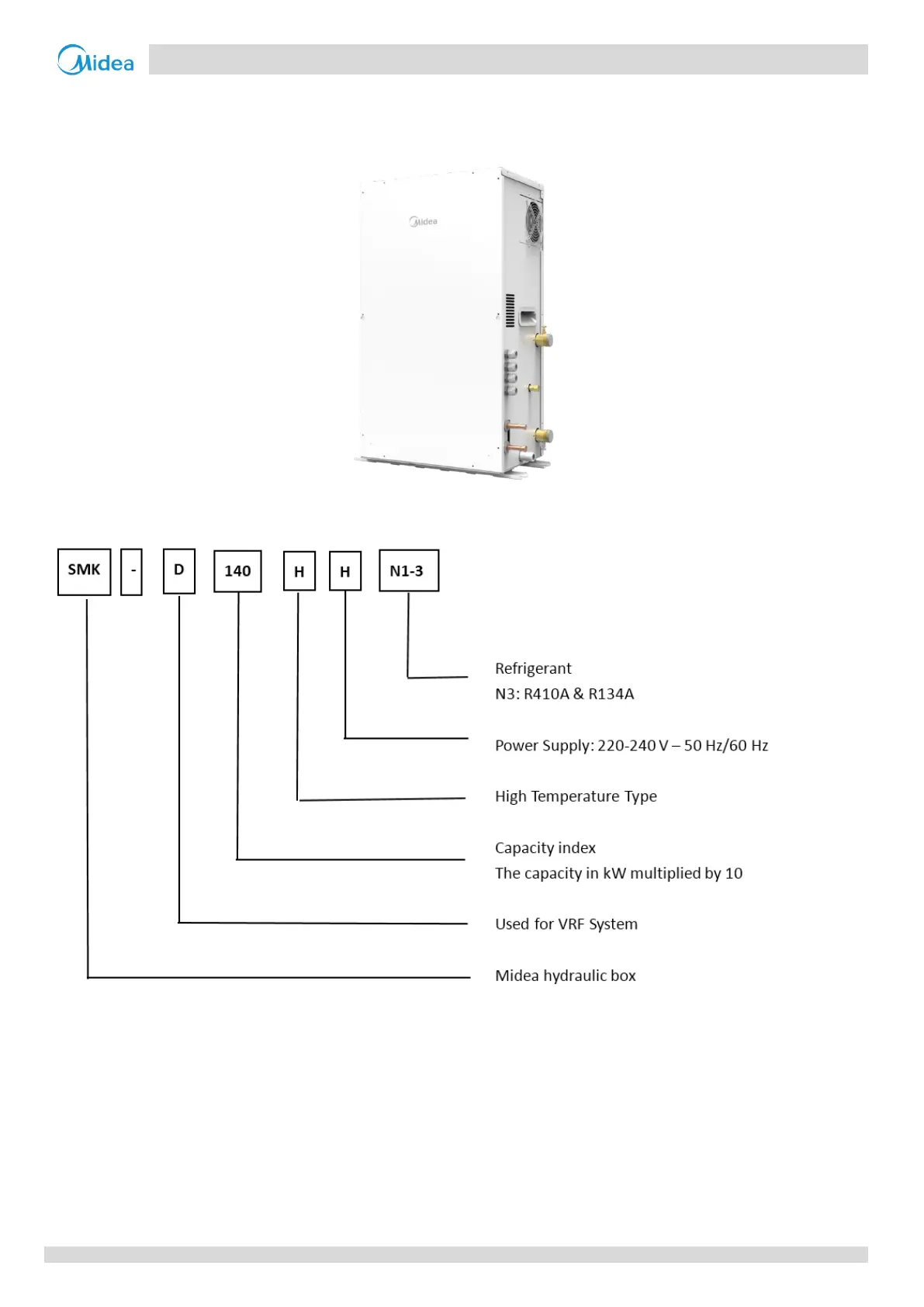 Midea

Midea

SMK - D 140 H H N1-3

Refrigerant
N3: R410A & R134A

Power Supply: 220-240 V – 50 Hz/60 Hz

High Temperature Type

Capacity index
The capacity in kW multiplied by 10

Used for VRF System

Midea hydraulic box