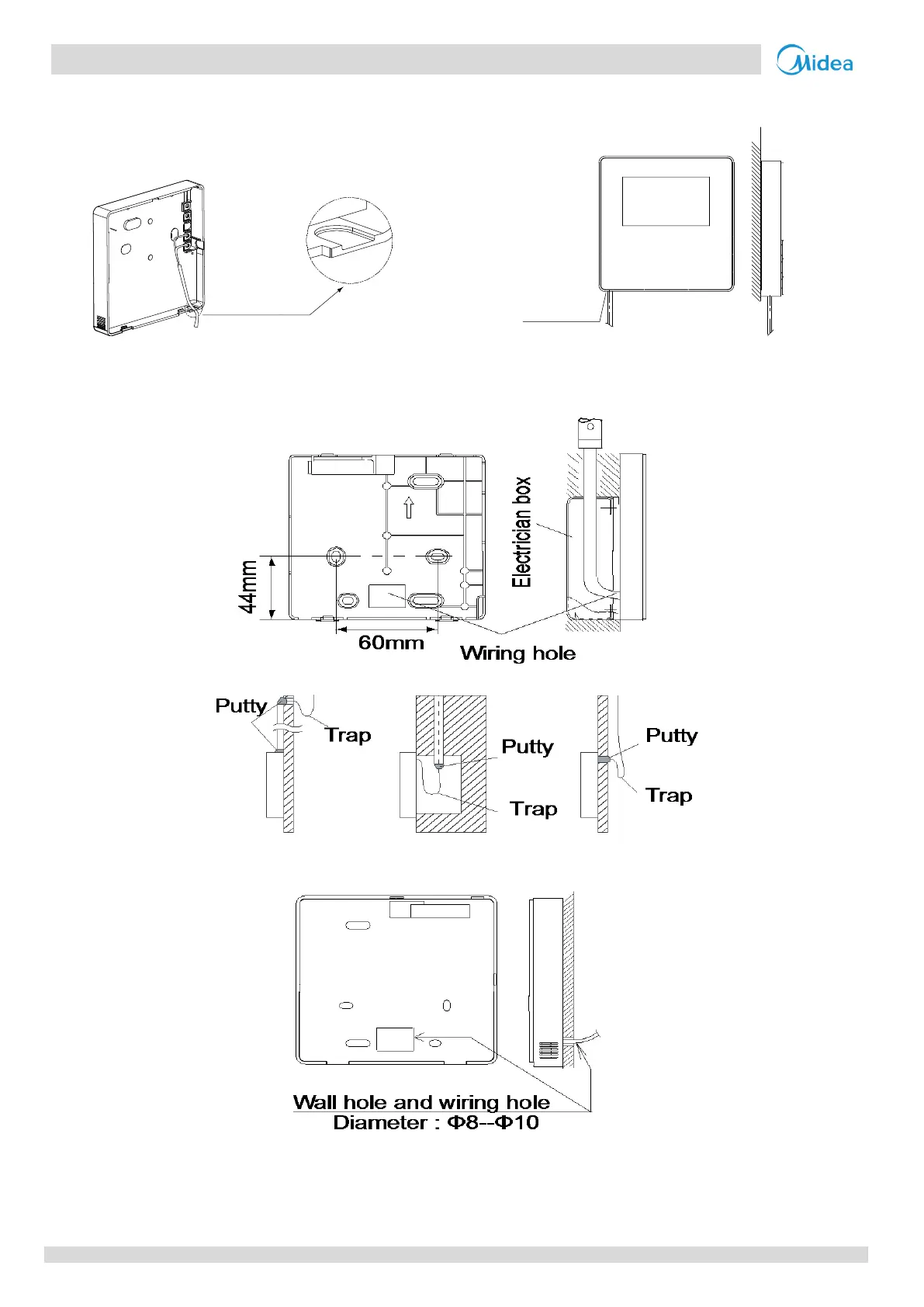 Midea

Electrician box

44mm

60mm

Wiring hole

Putty

Trap

Putty

Trap

Putty

Trap

Wall hole and wiring hole
Diameter : Φ8--Φ10