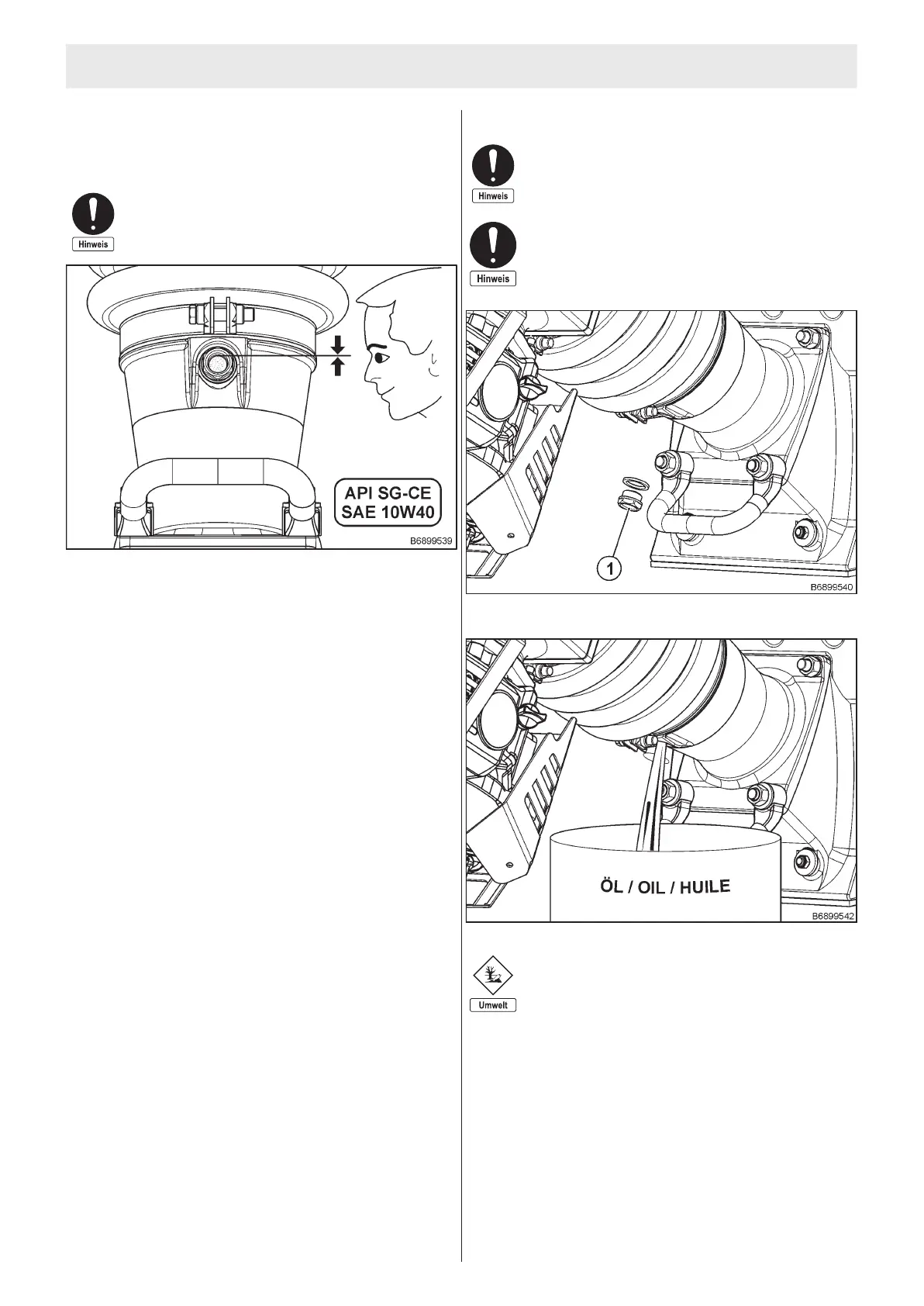 Hinweis

API SG-CE
SAE 10W40

B6899539

Hinweis

Hinweis

1

B6899540

ÖL / OIL / HUILE

B6899542

Umwelt