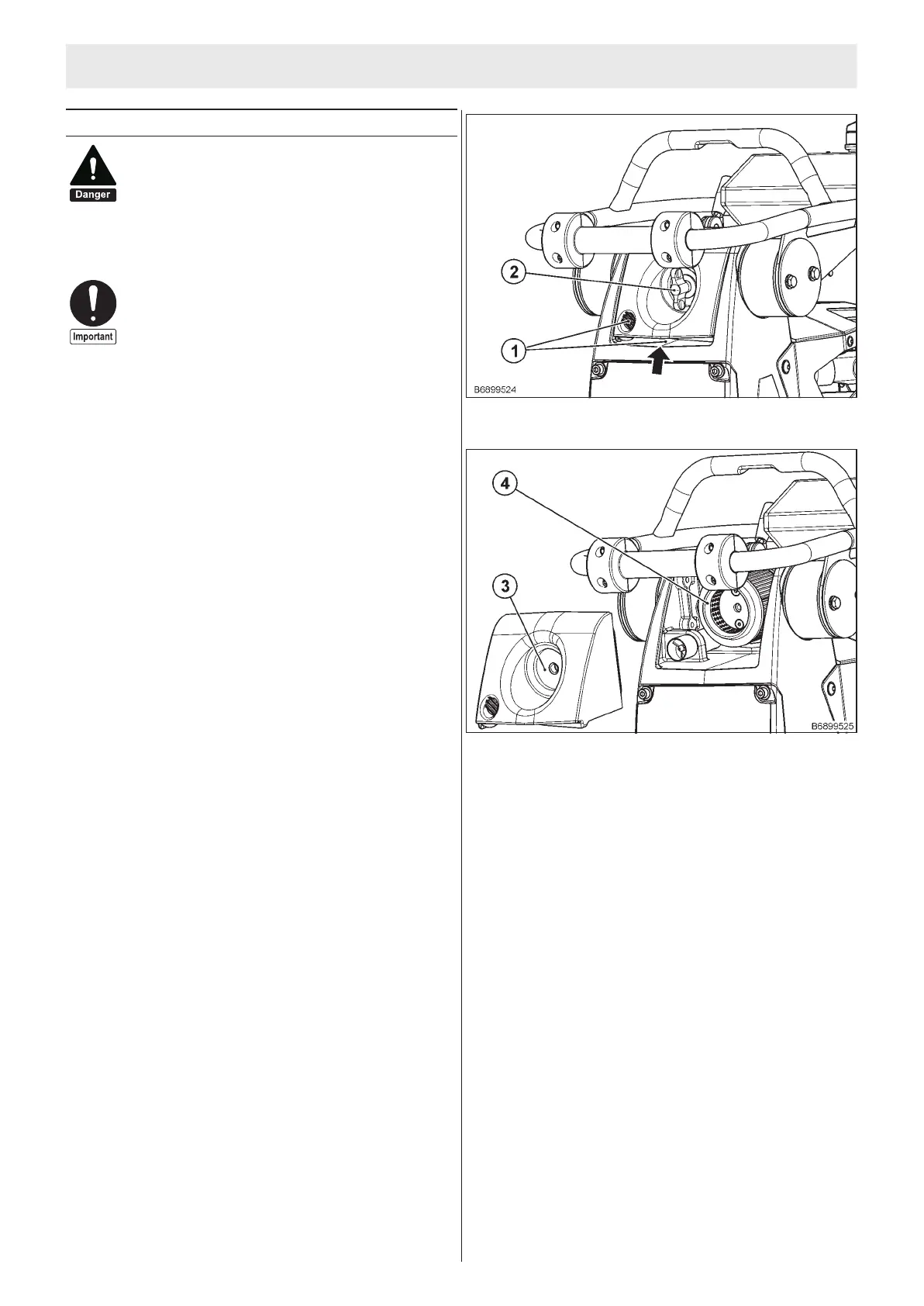 Danger

Important

2

1

B6899524

4

3

B6899525