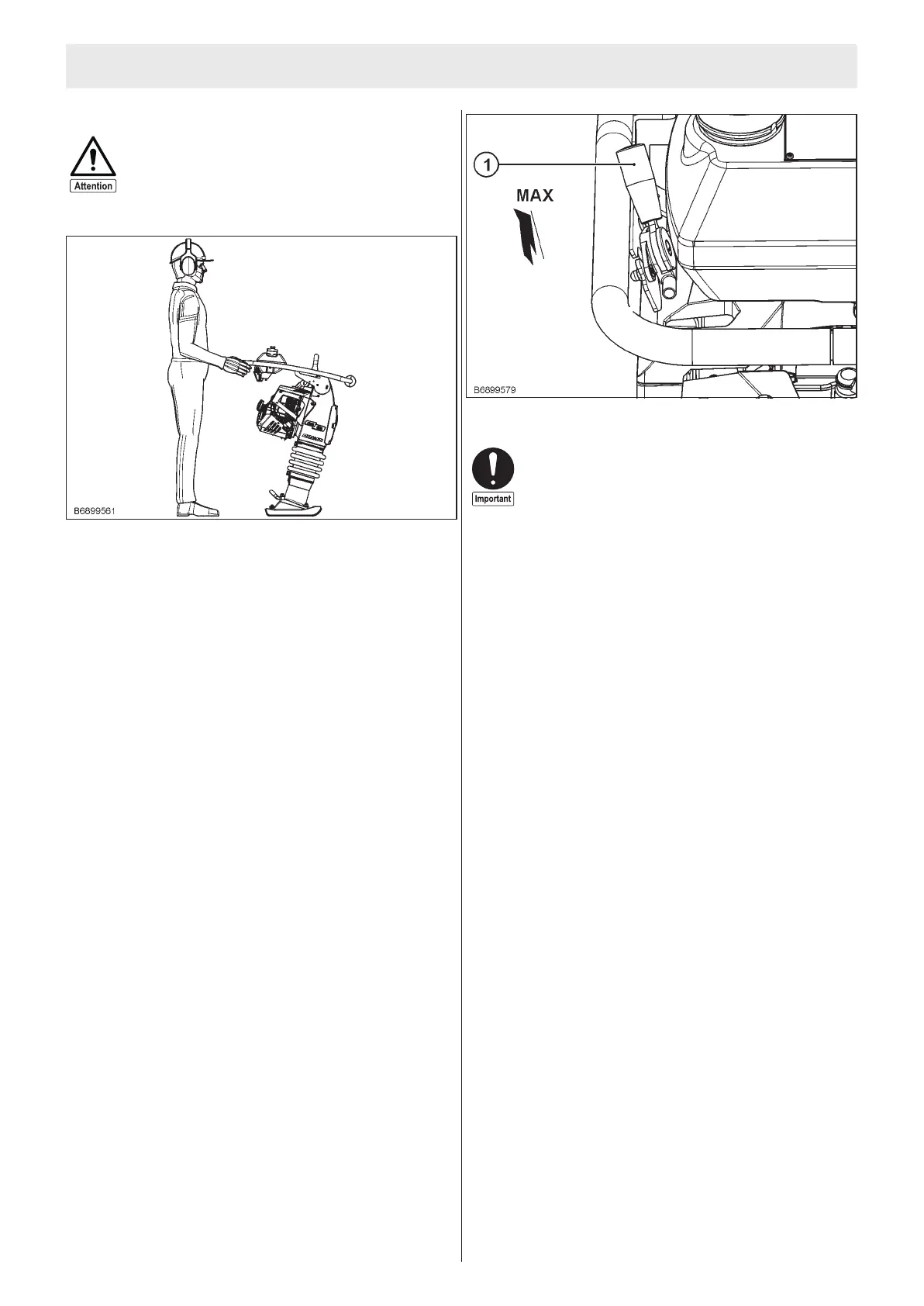 Attention

B6899561

1

MAX

B6899579

Important