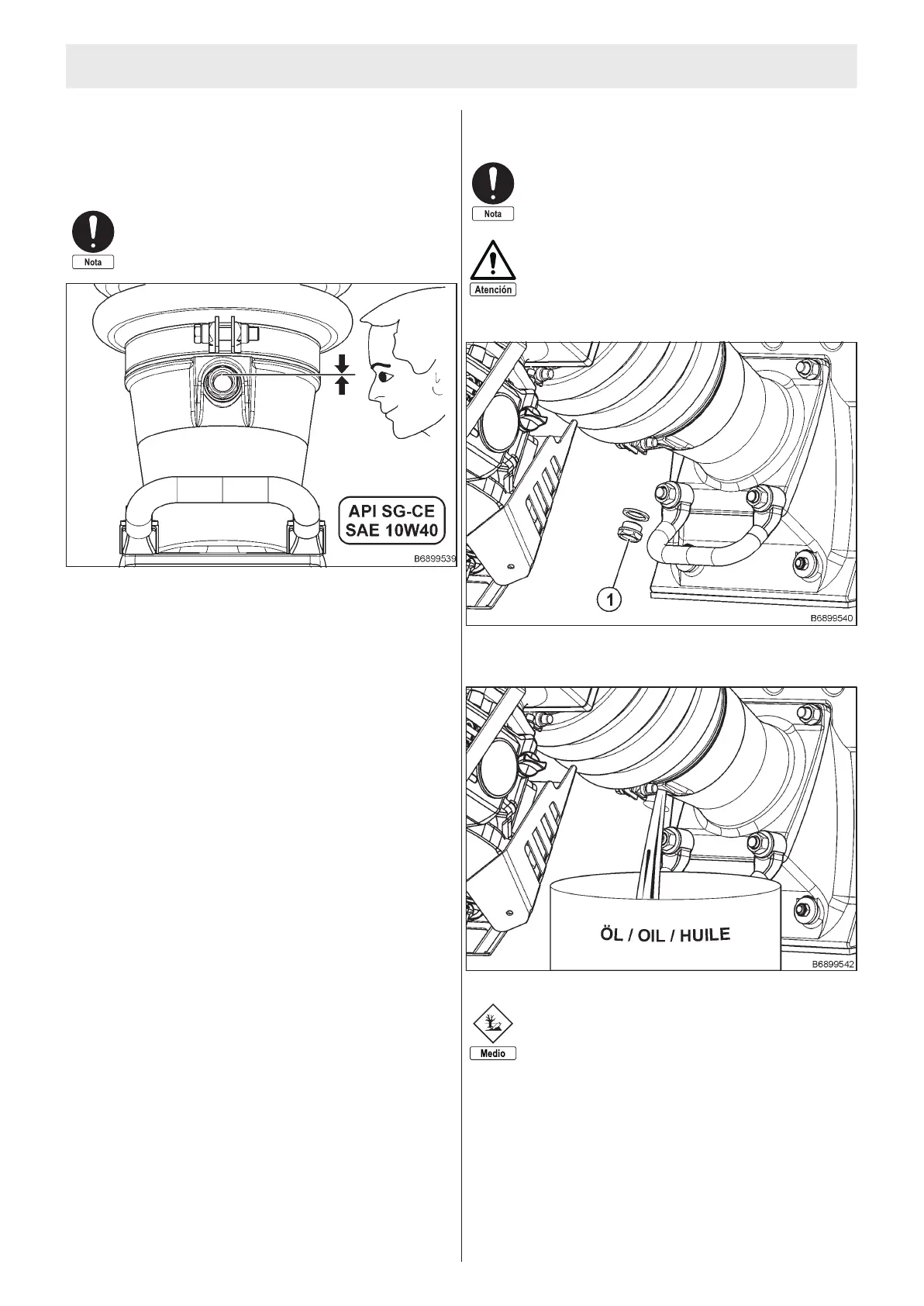 Nota

API SG-CE
SAE 10W40

B6899539

Nota

Atención

1

B6899540

ÖL / OIL / HUILE

B6899542

Medio