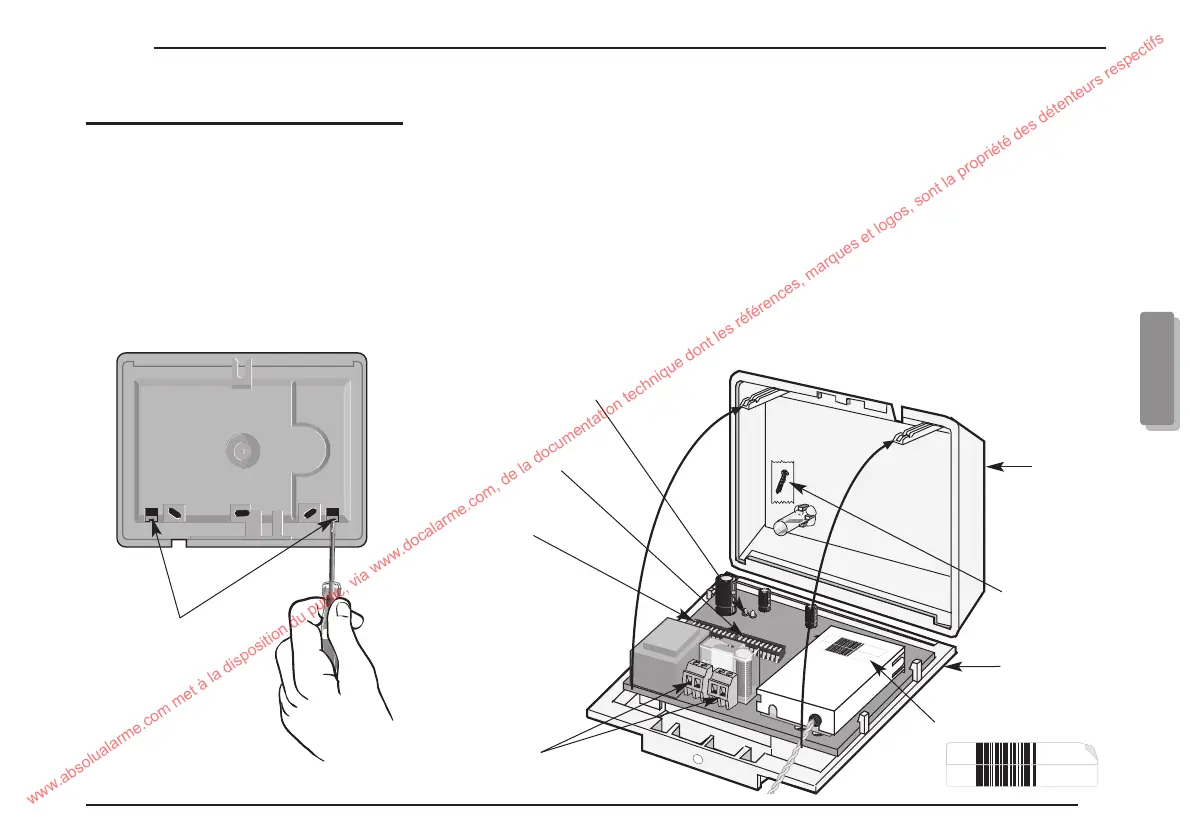 www.absolualarme.com met à la disposition du public, via www.docalarme.com, de la documentation technique dont les références, marques et logos, sont la propriété des détenteurs respectifs