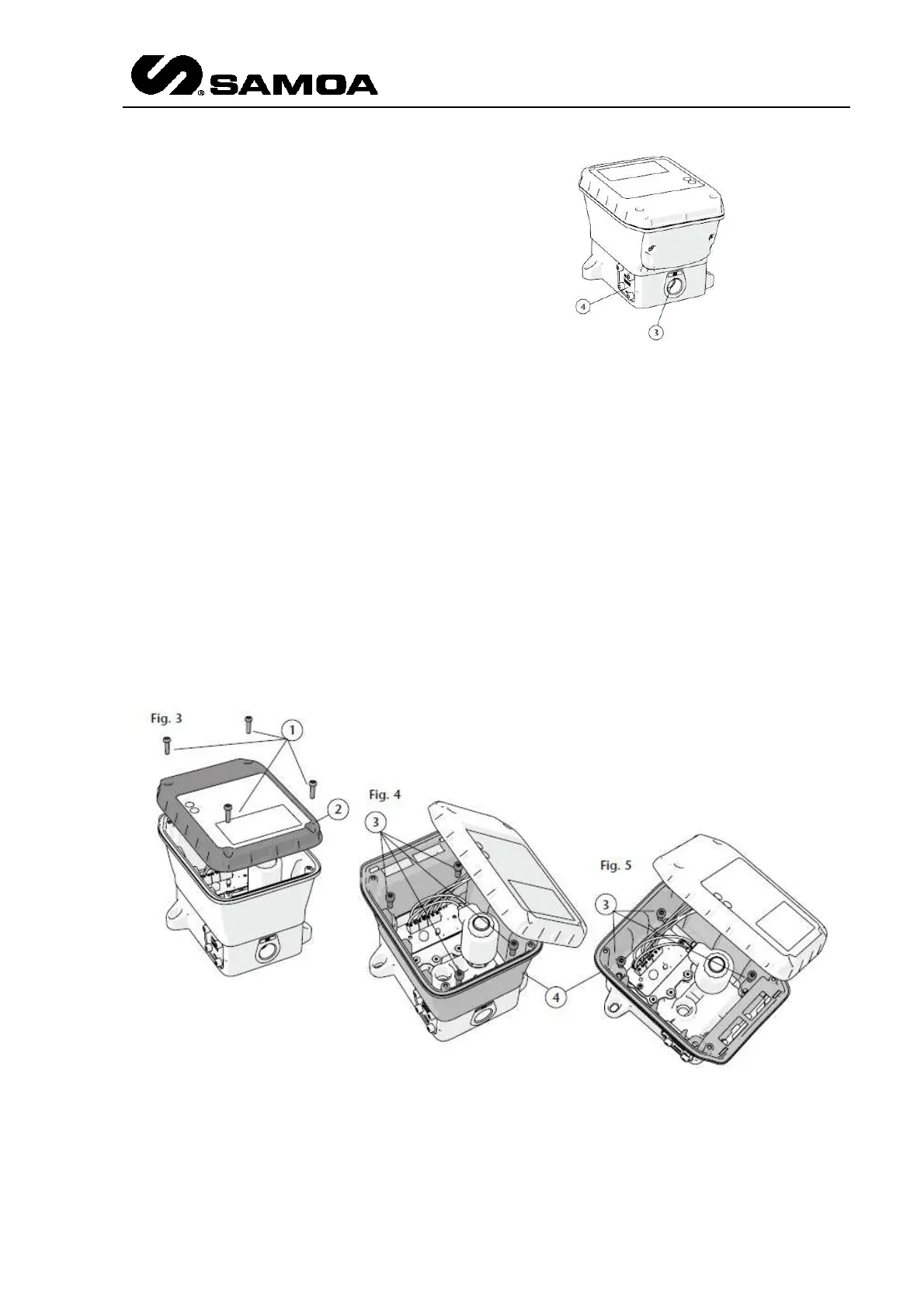 SAMOA

4
3

Fig. 3
1
2

Fig. 4
3
4

Fig. 5
3