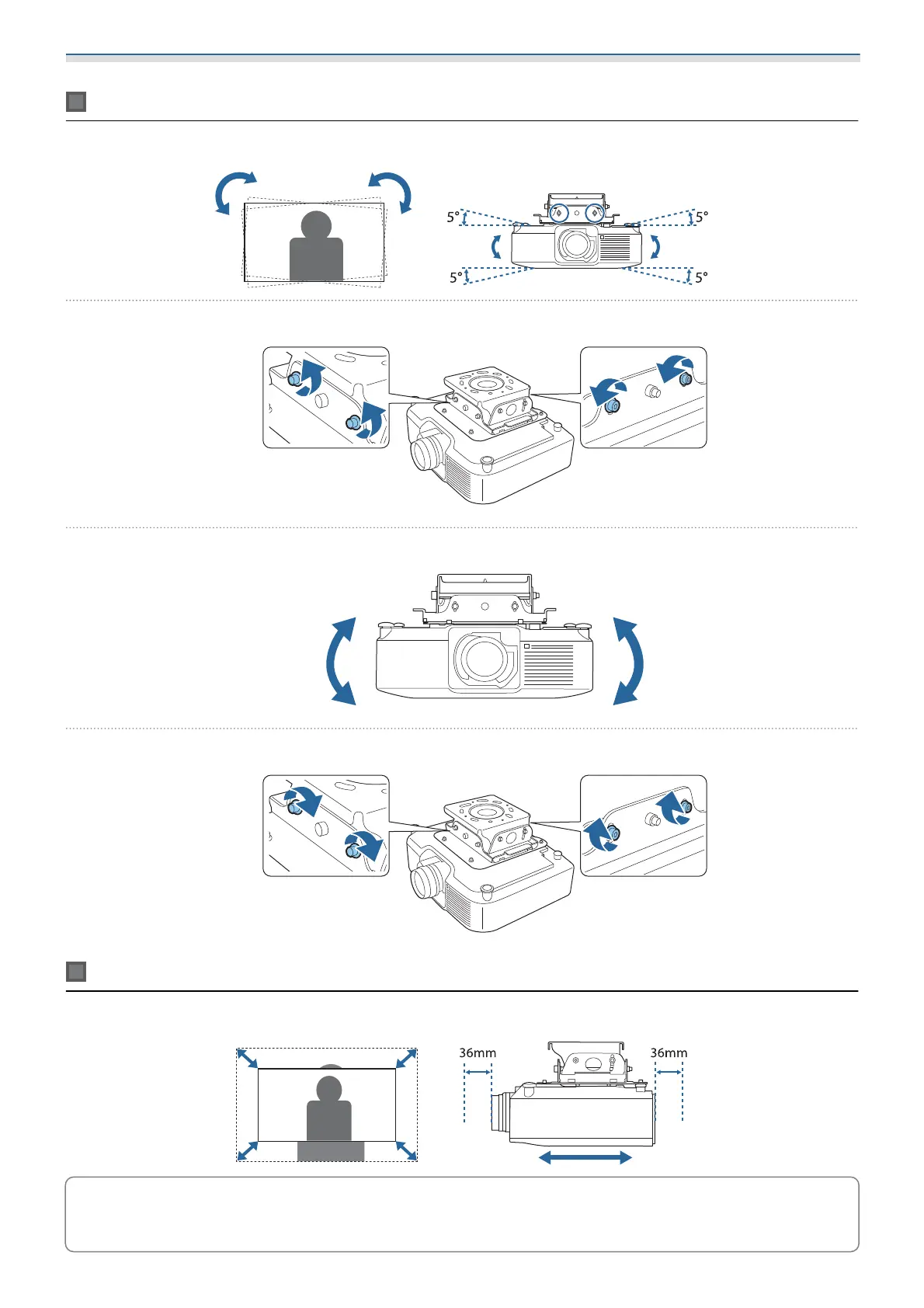 5°

5°

5°

5°

36mm

36mm