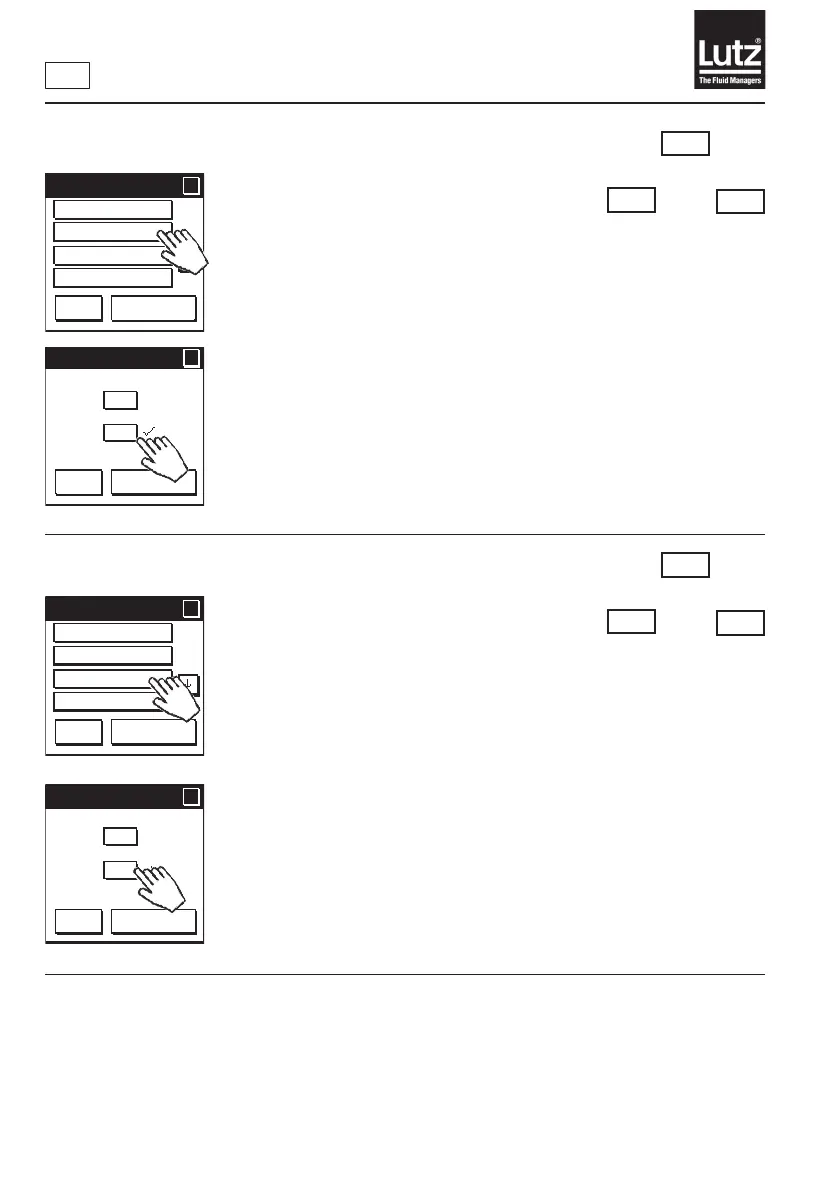 Lutz®
The Fluid Managers