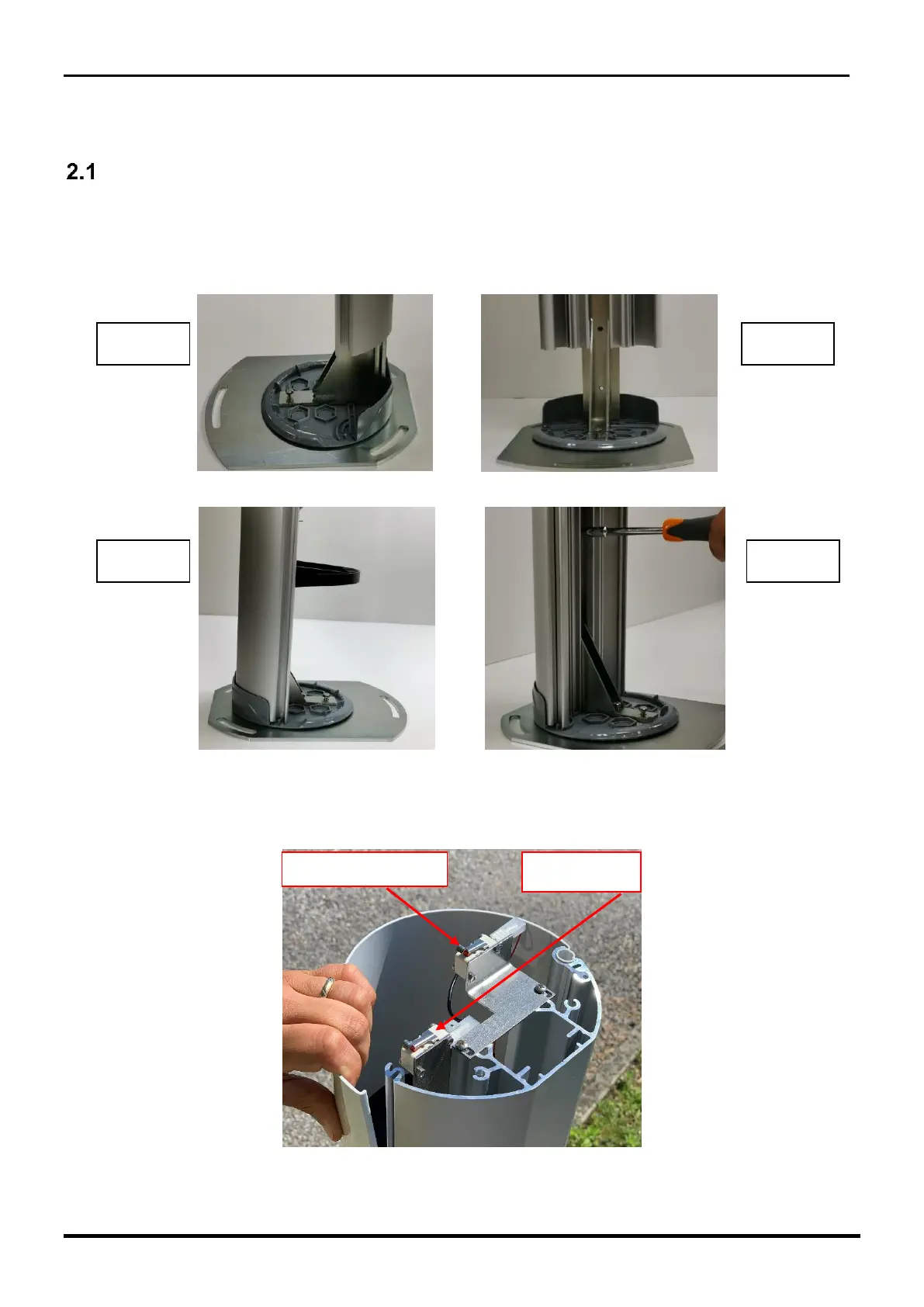 2.1