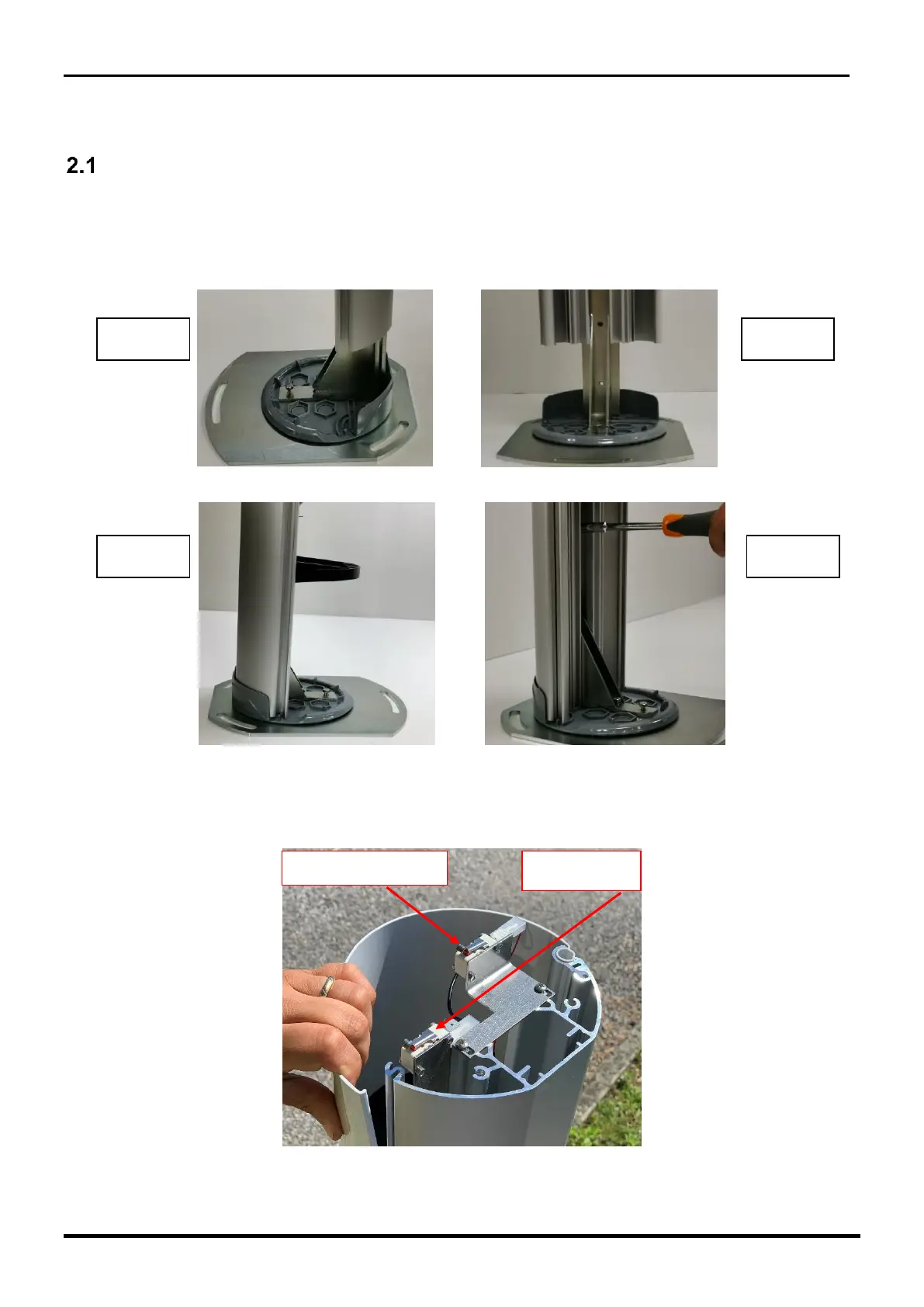 2.1