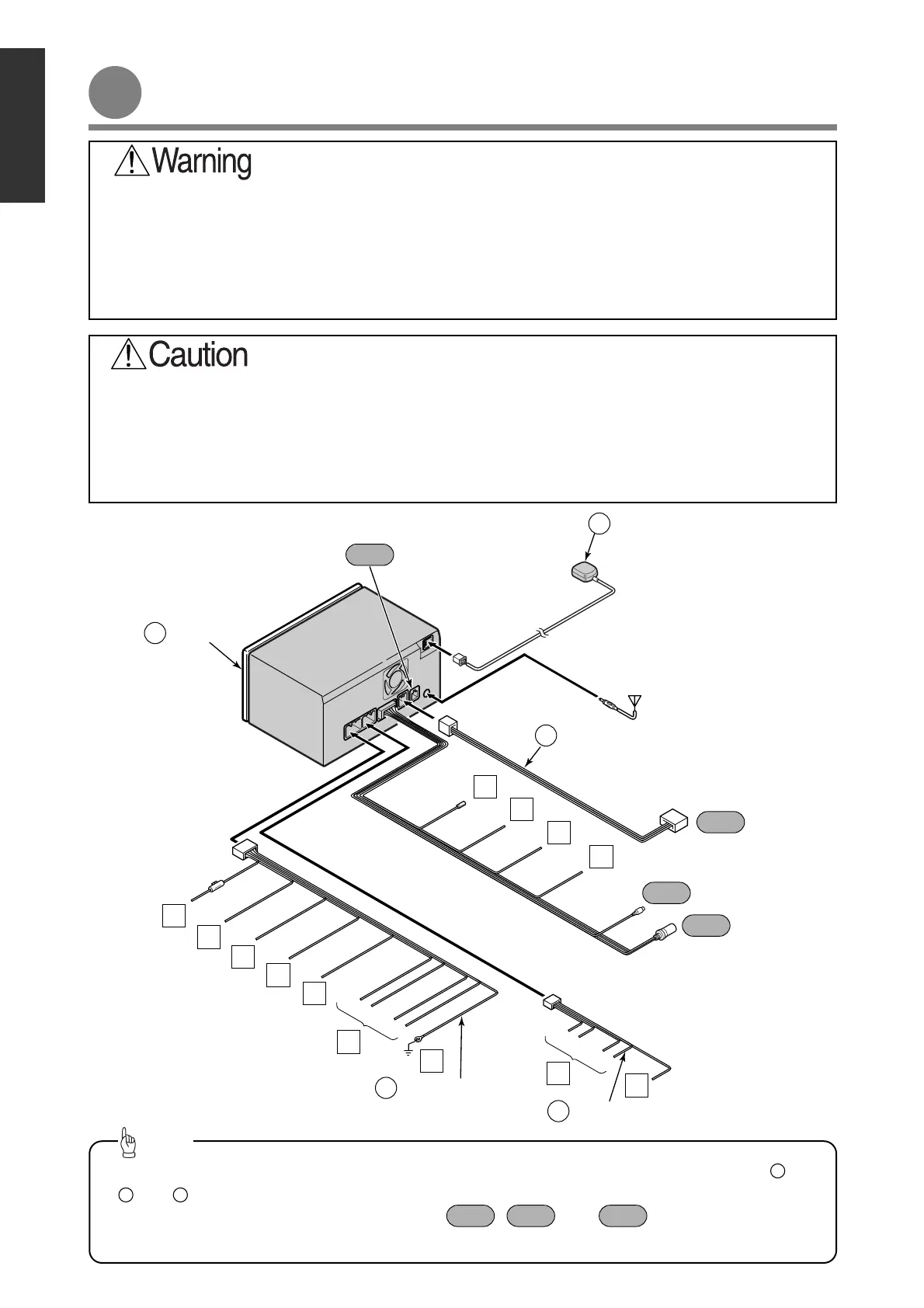 Warning

Caution