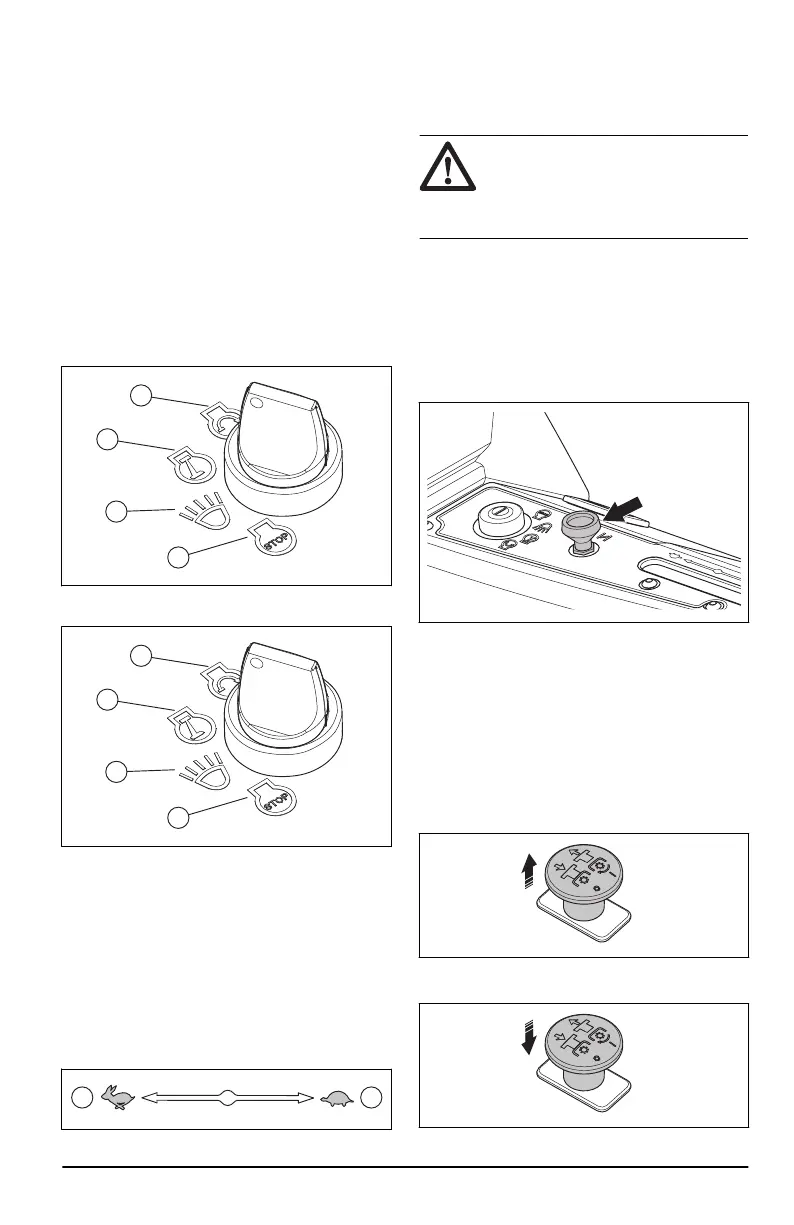 STOP

STOP