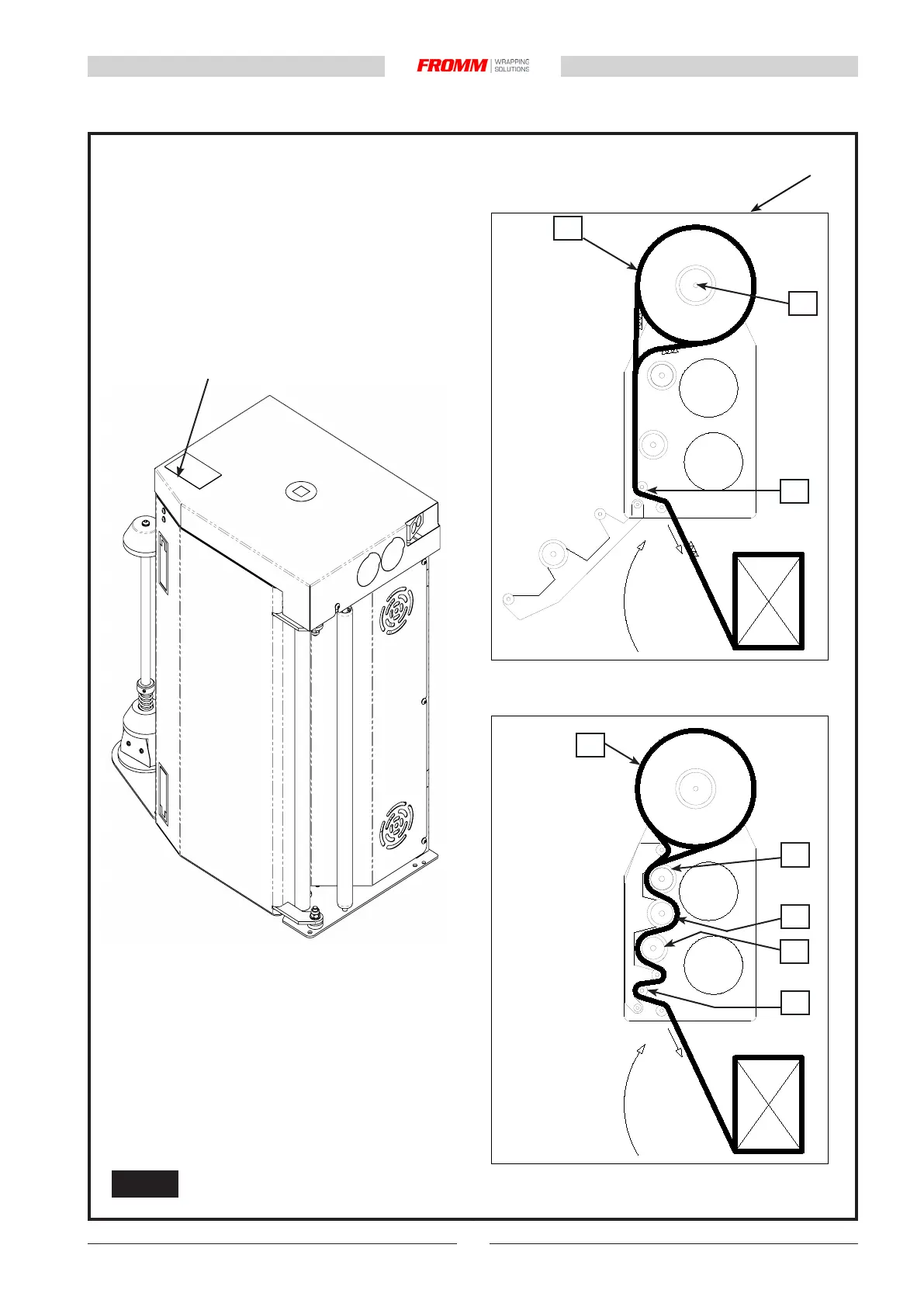 FROMM WRAPPING SOLUTIONS