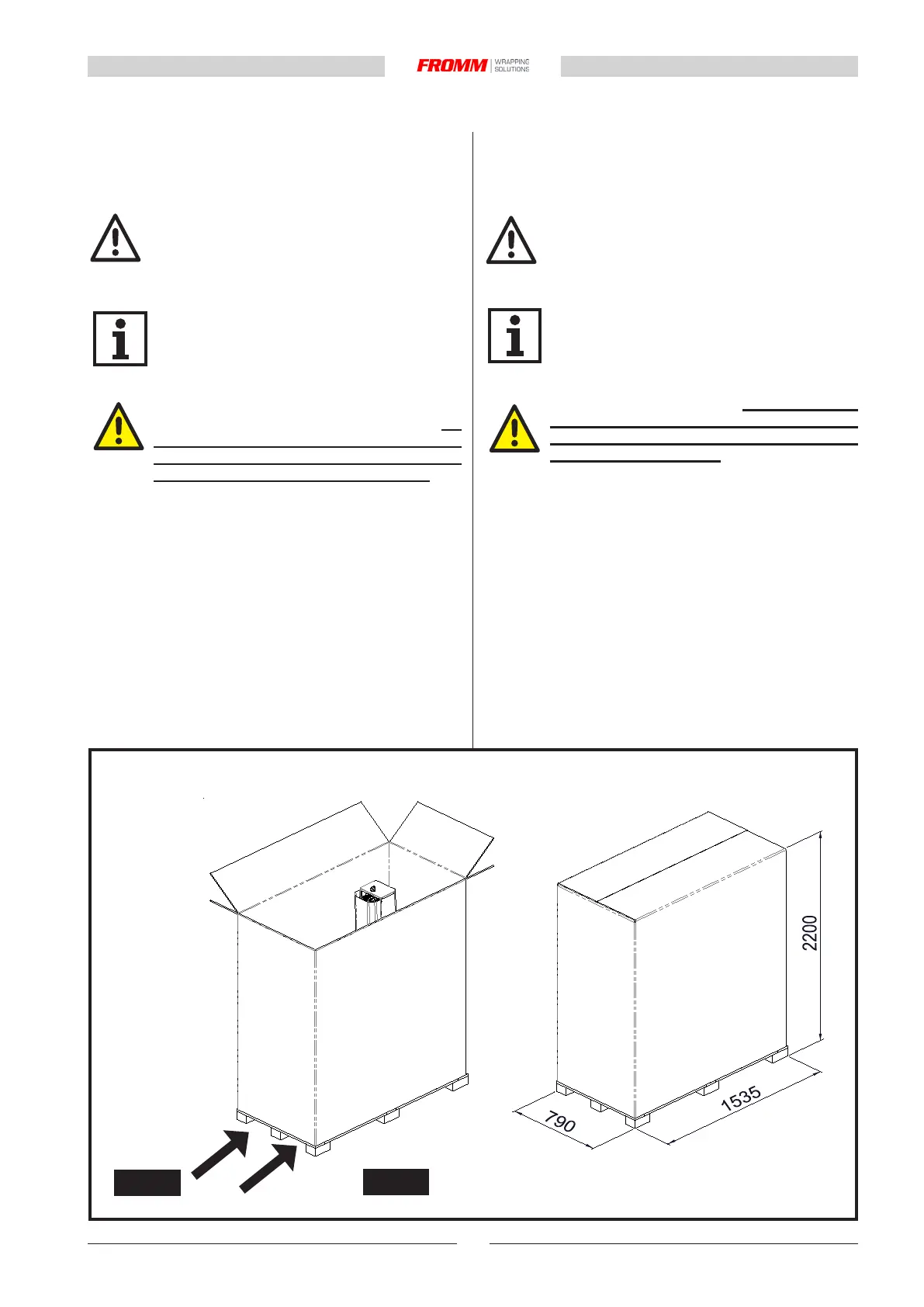 FROMM WRAPPING SOLUTIONS

2200

790

1535