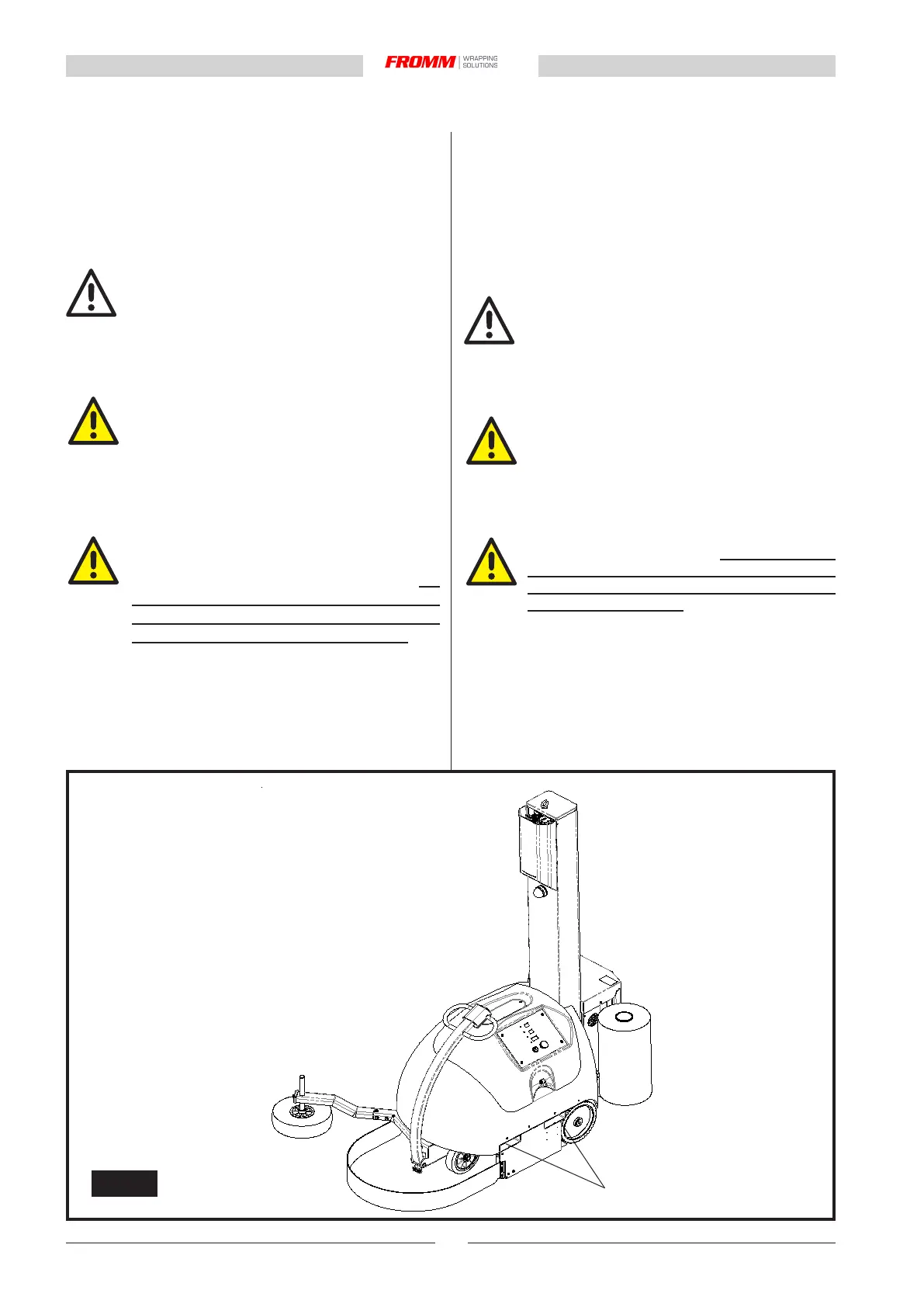 FROMM WRAPPING SOLUTIONS