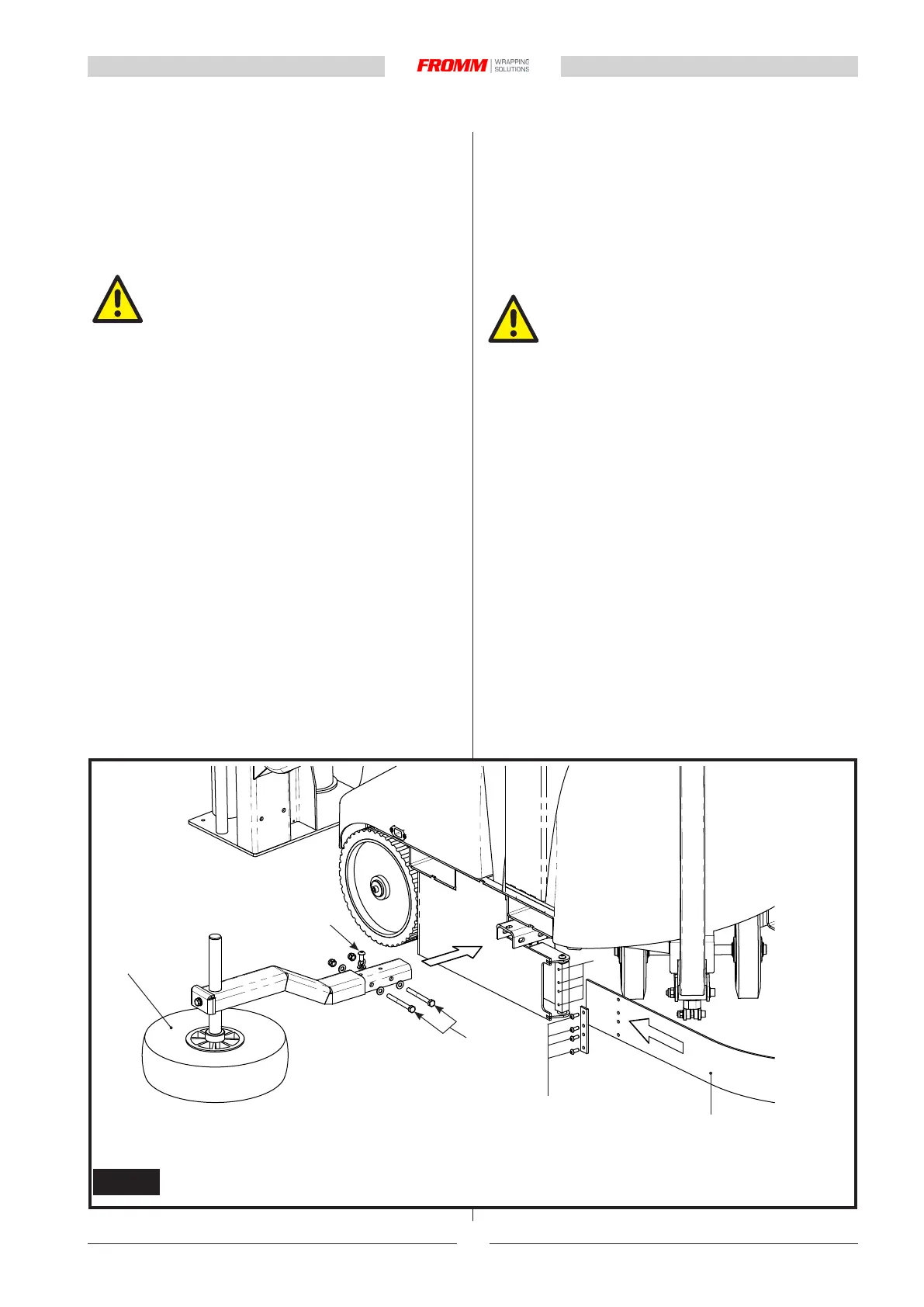 FROMM WRAPPING SOLUTIONS