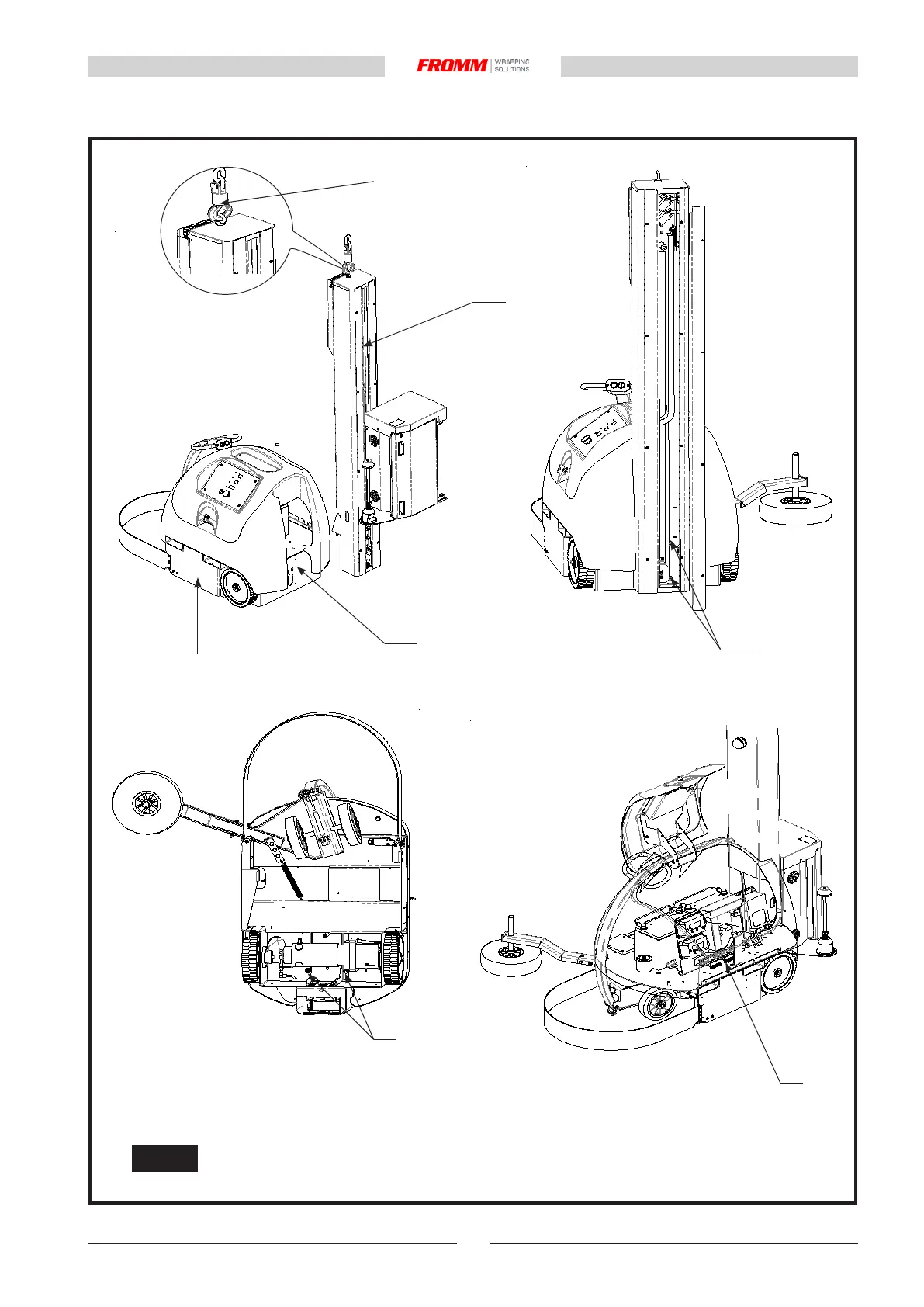 FROMM WRAPPING SOLUTIONS