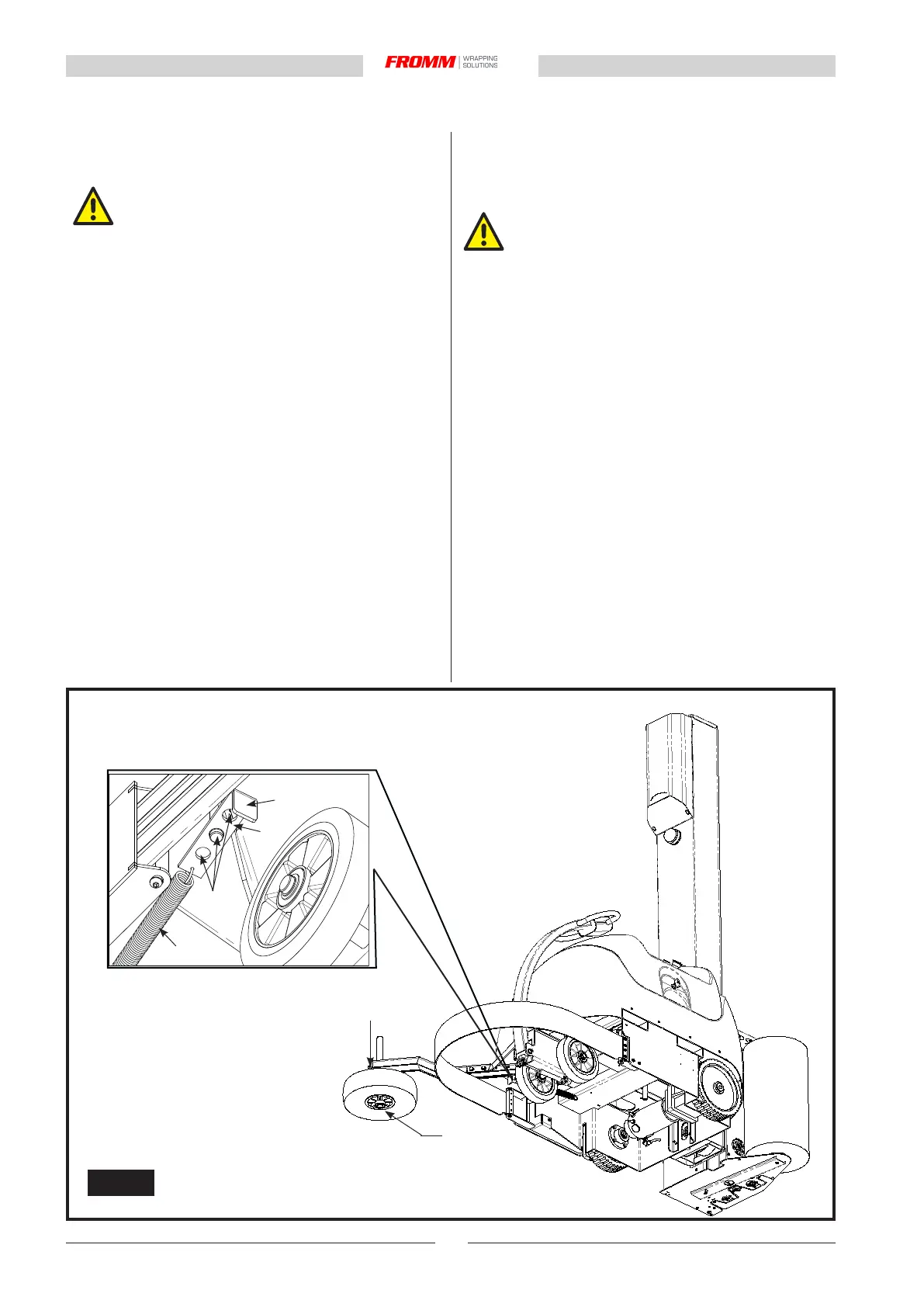 FROMM WRAPPING SOLUTIONS