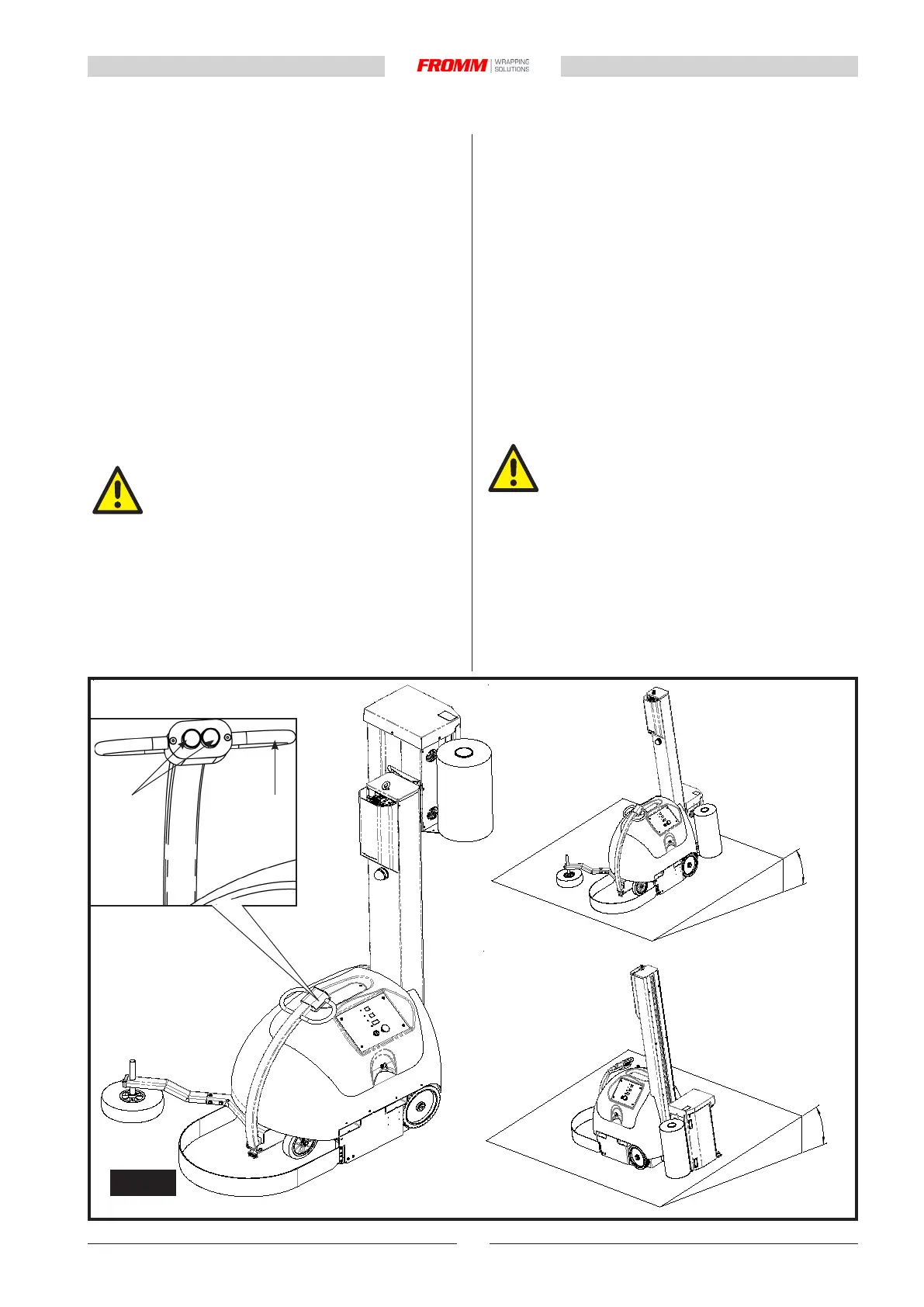 FROMM WRAPPING SOLUTIONS