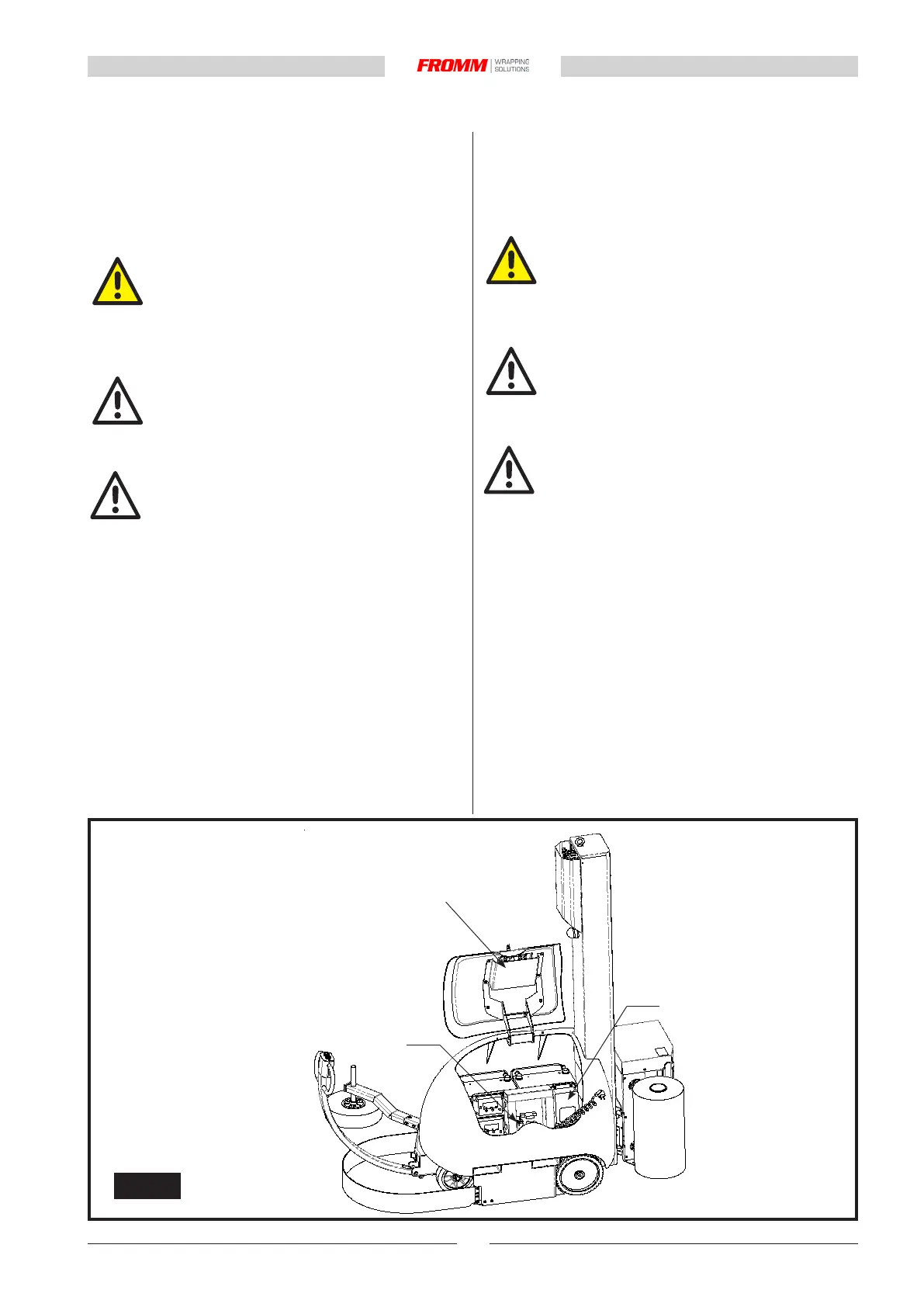 FROMM WRAPPING SOLUTIONS