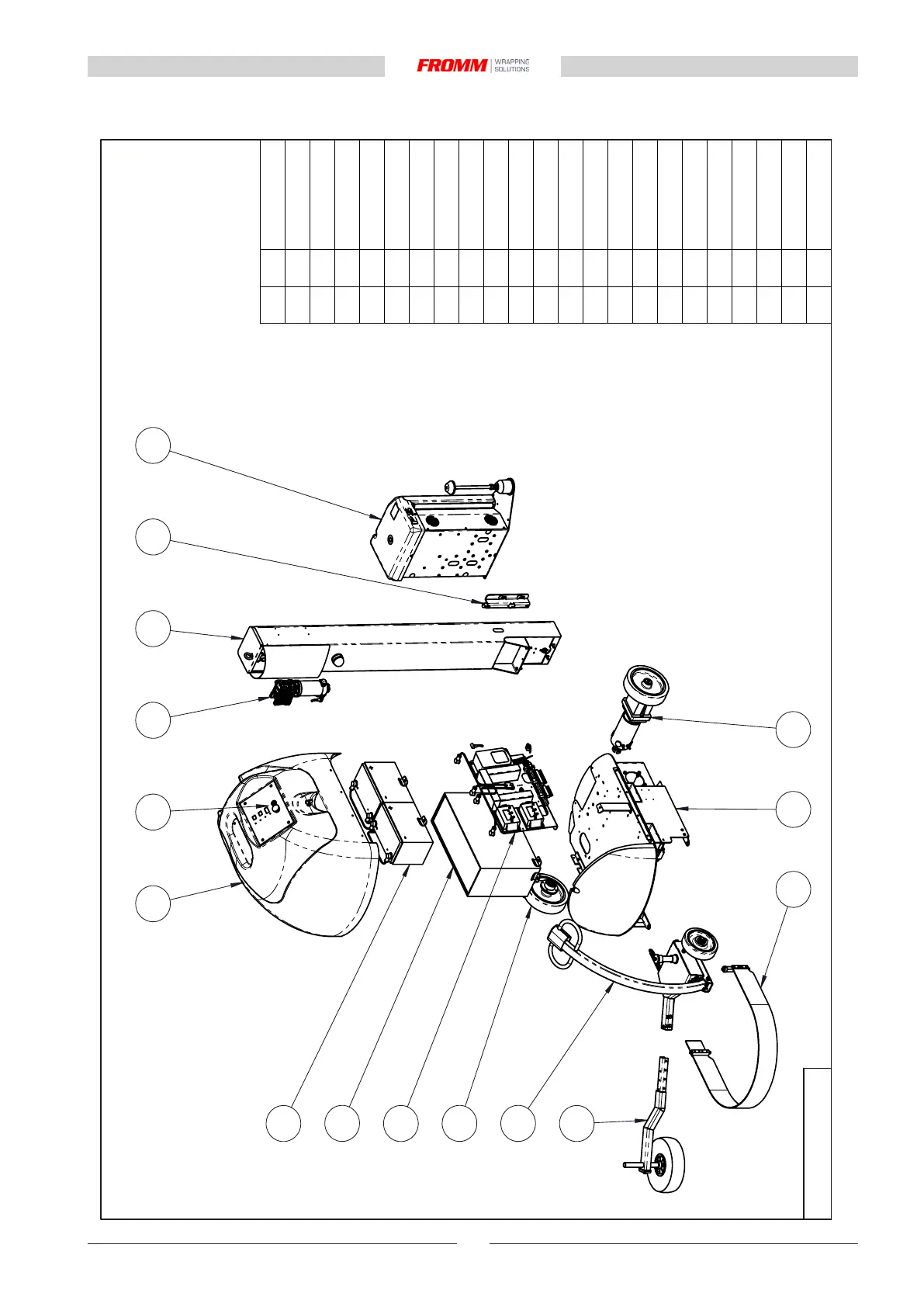 FROMM WRAPPING SOLUTIONS