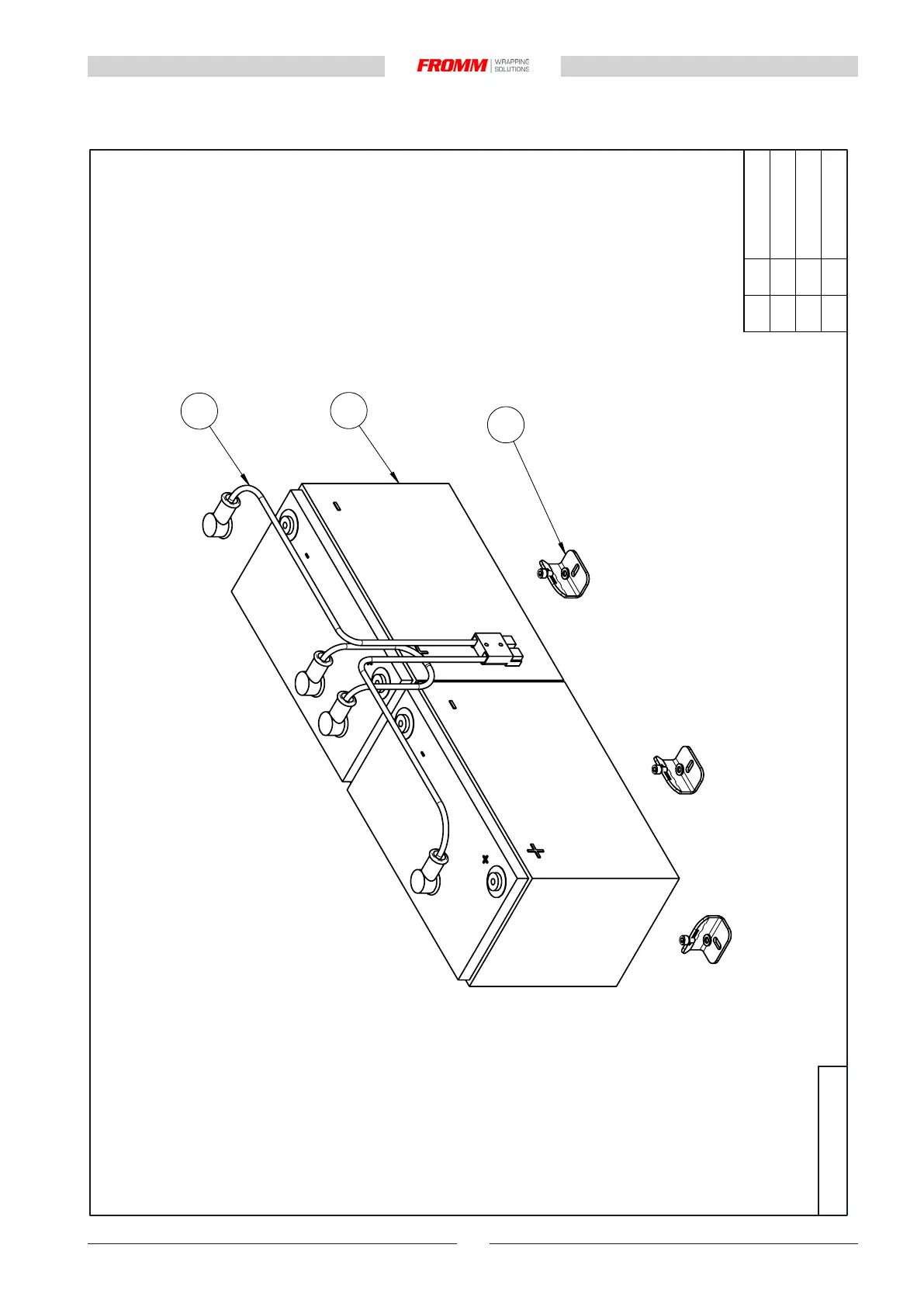 FROMM WRAPPING SOLUTIONS