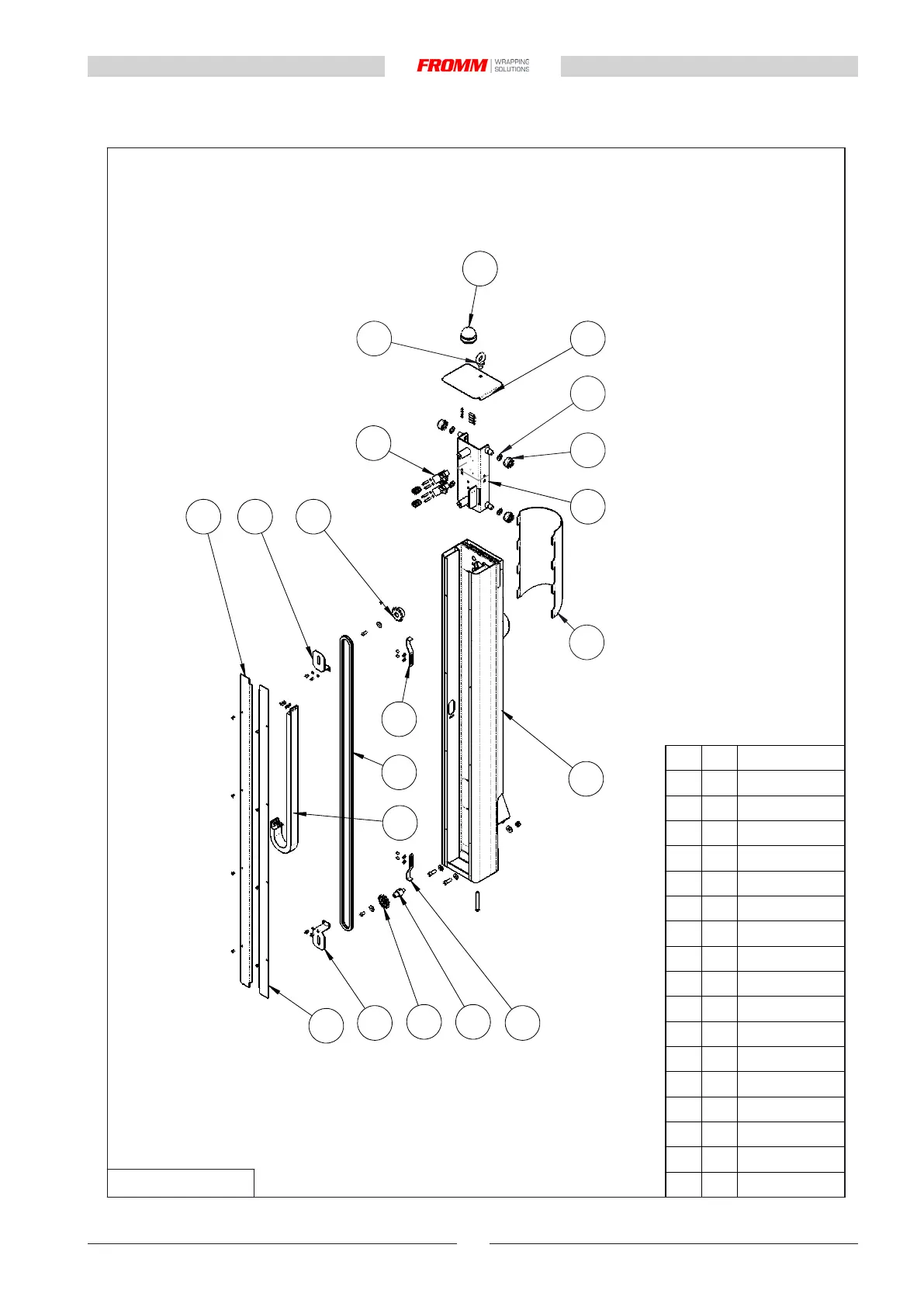 FROMM WRAPPING SOLUTIONS