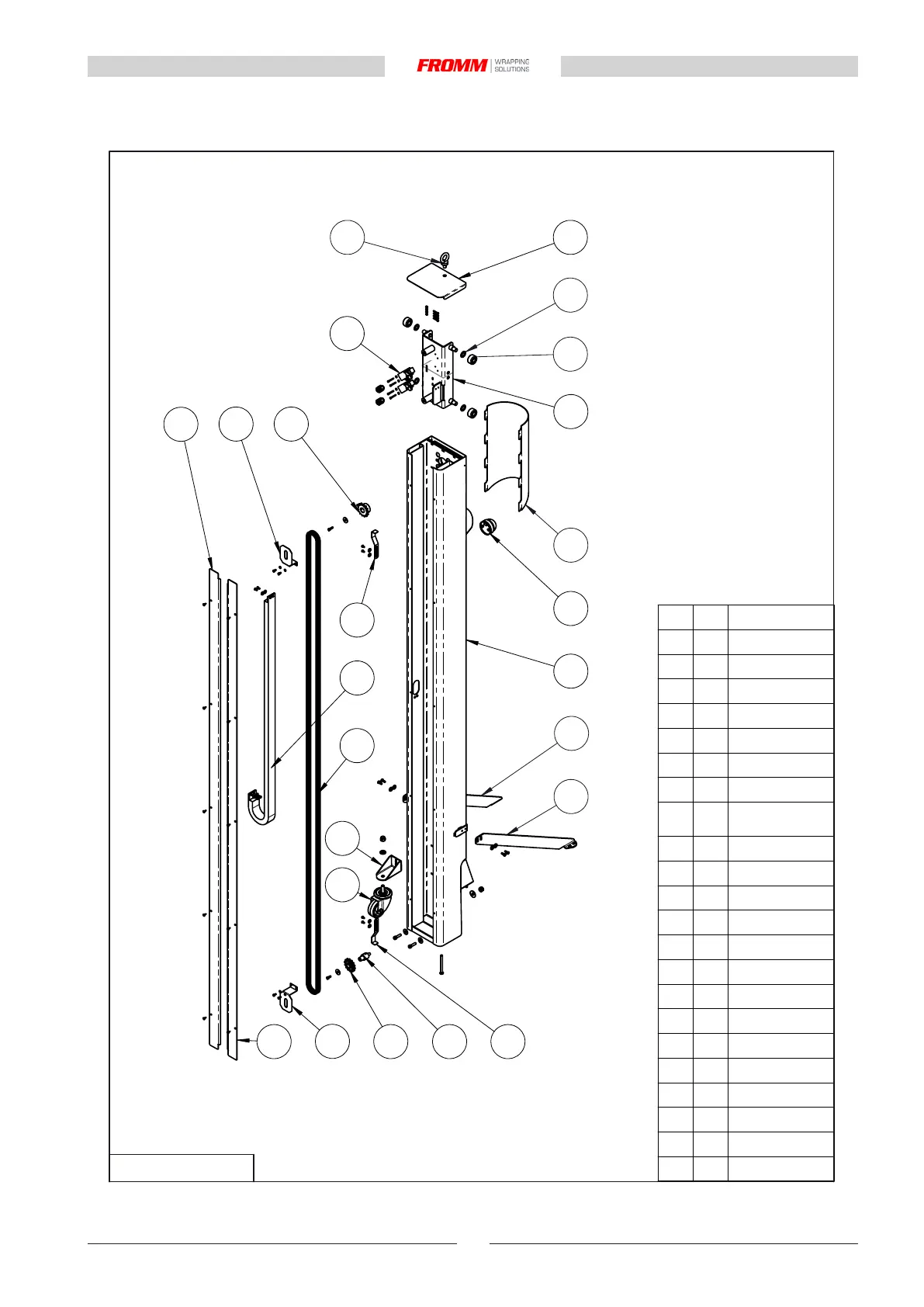 FROMM WRAPPING SOLUTIONS