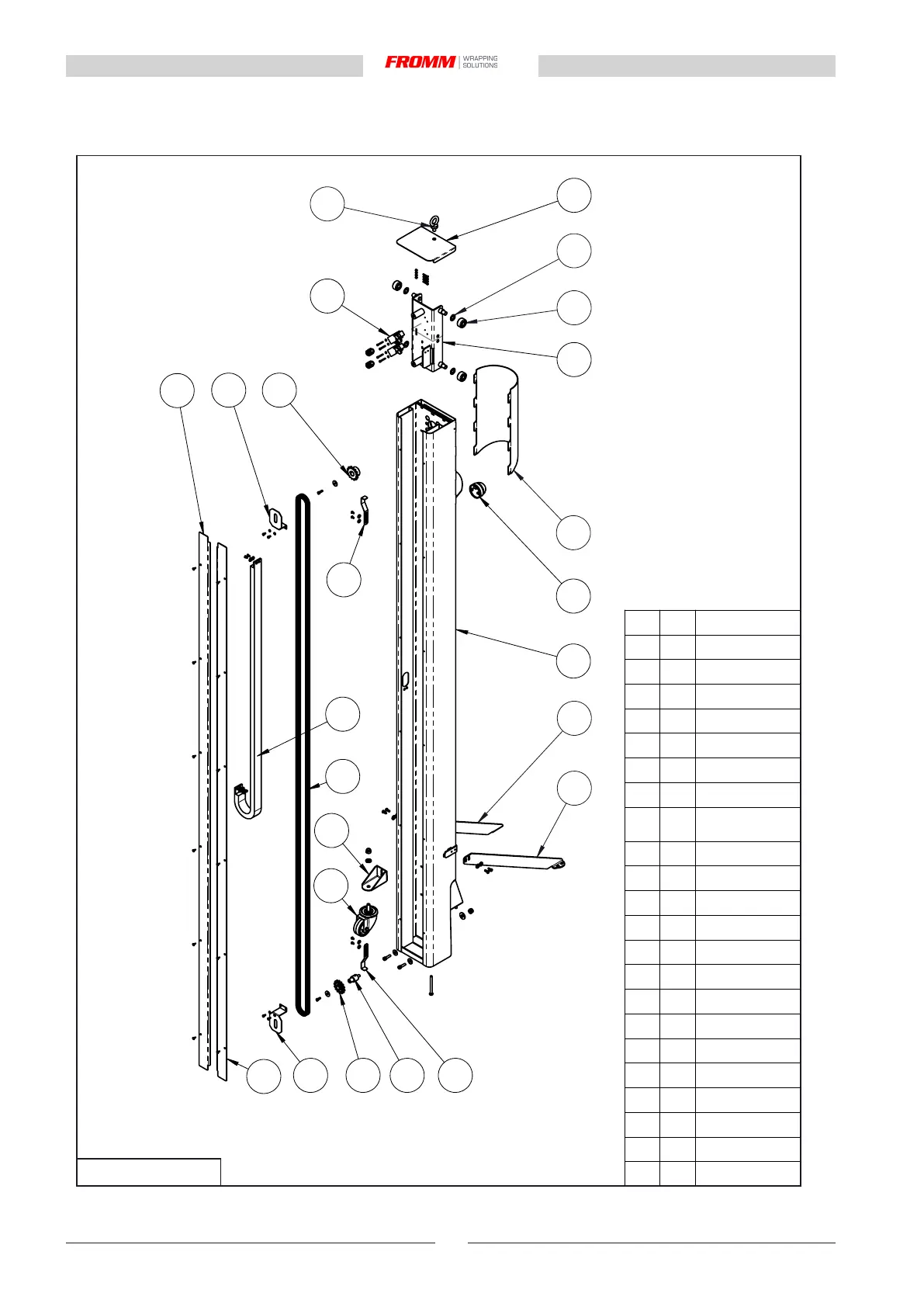 FROMM WRAPPING SOLUTIONS