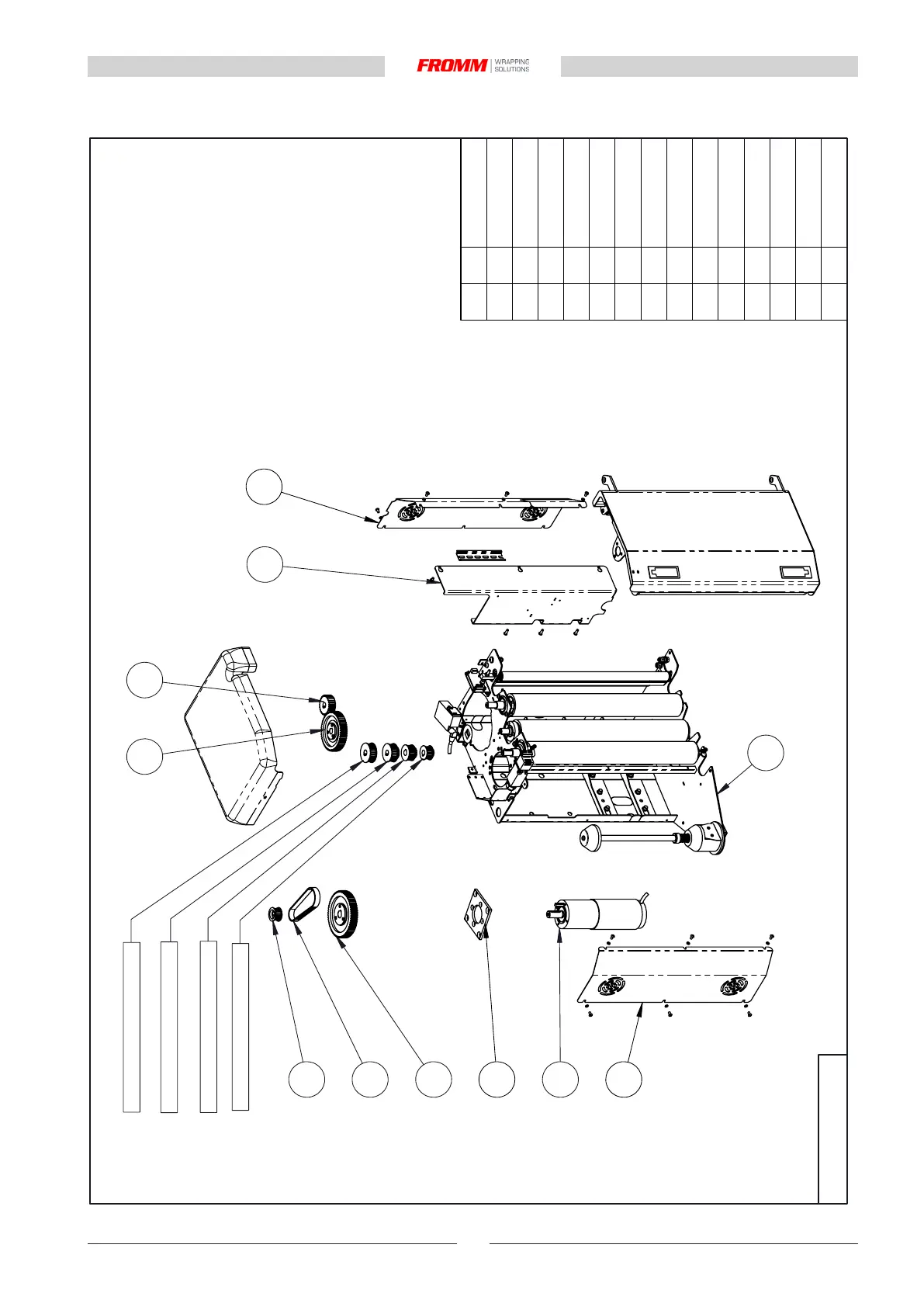 FROMM WRAPPING SOLUTIONS