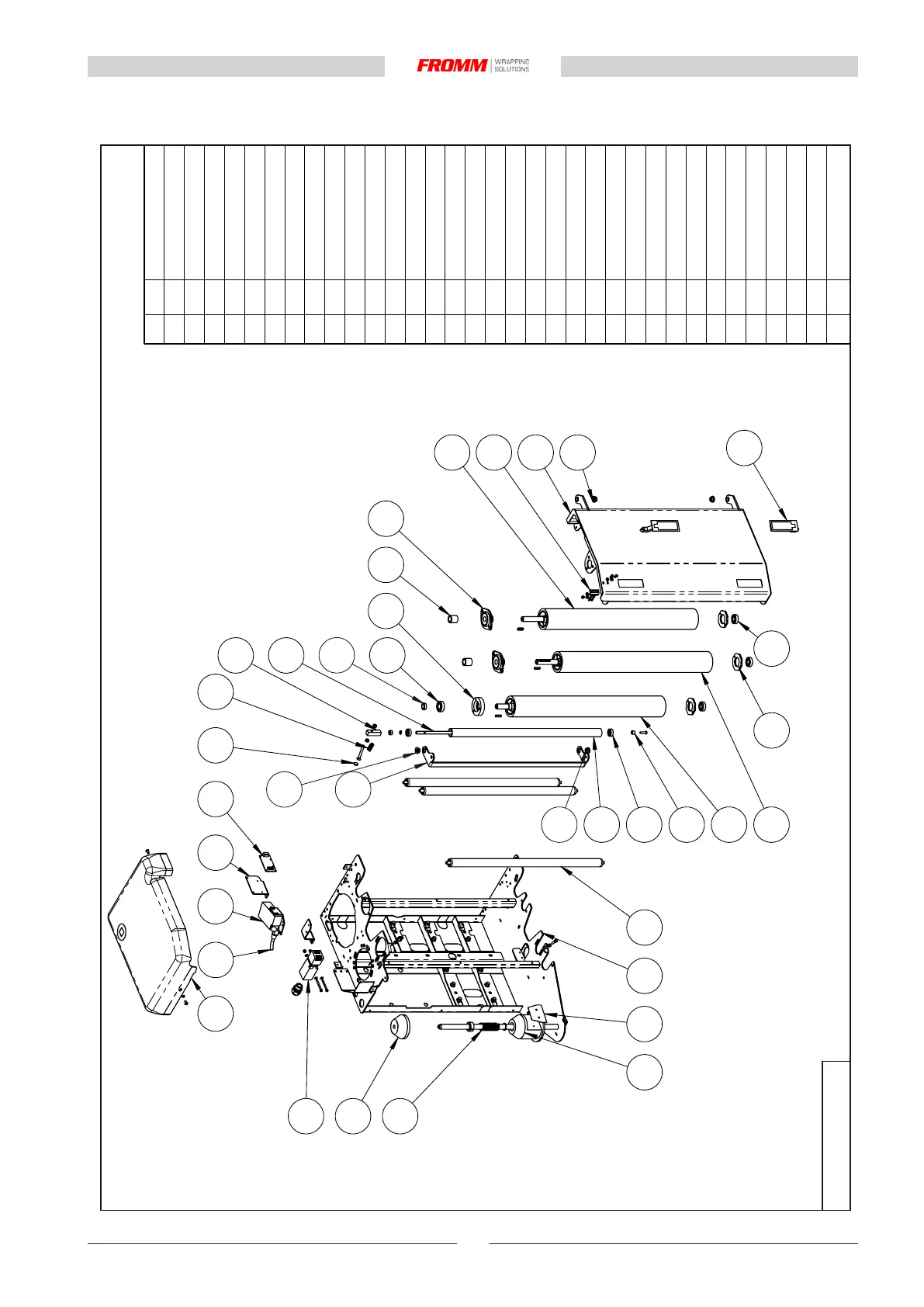 FROMM WRAPPING SOLUTIONS