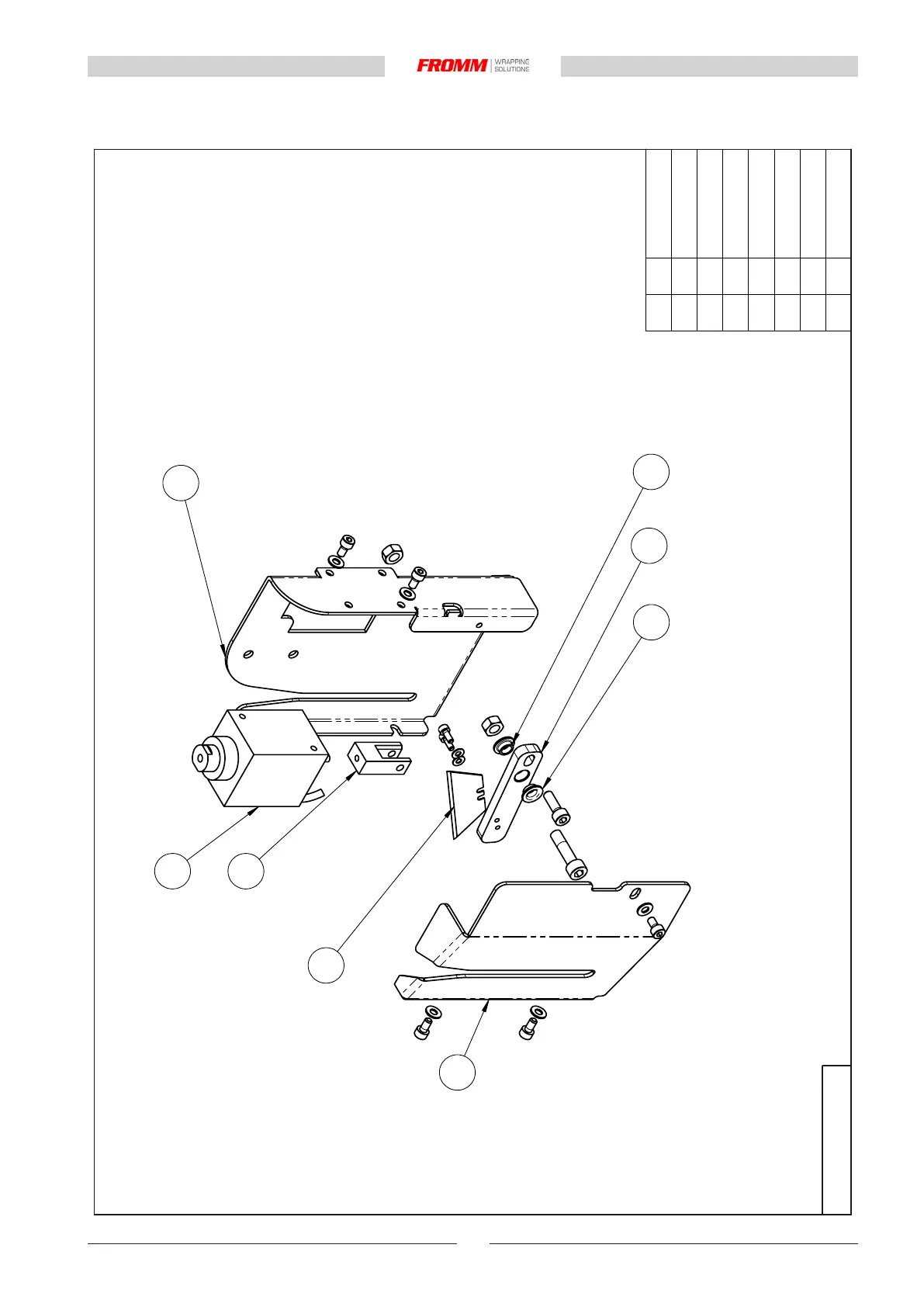 FROMM WRAPPING SOLUTIONS