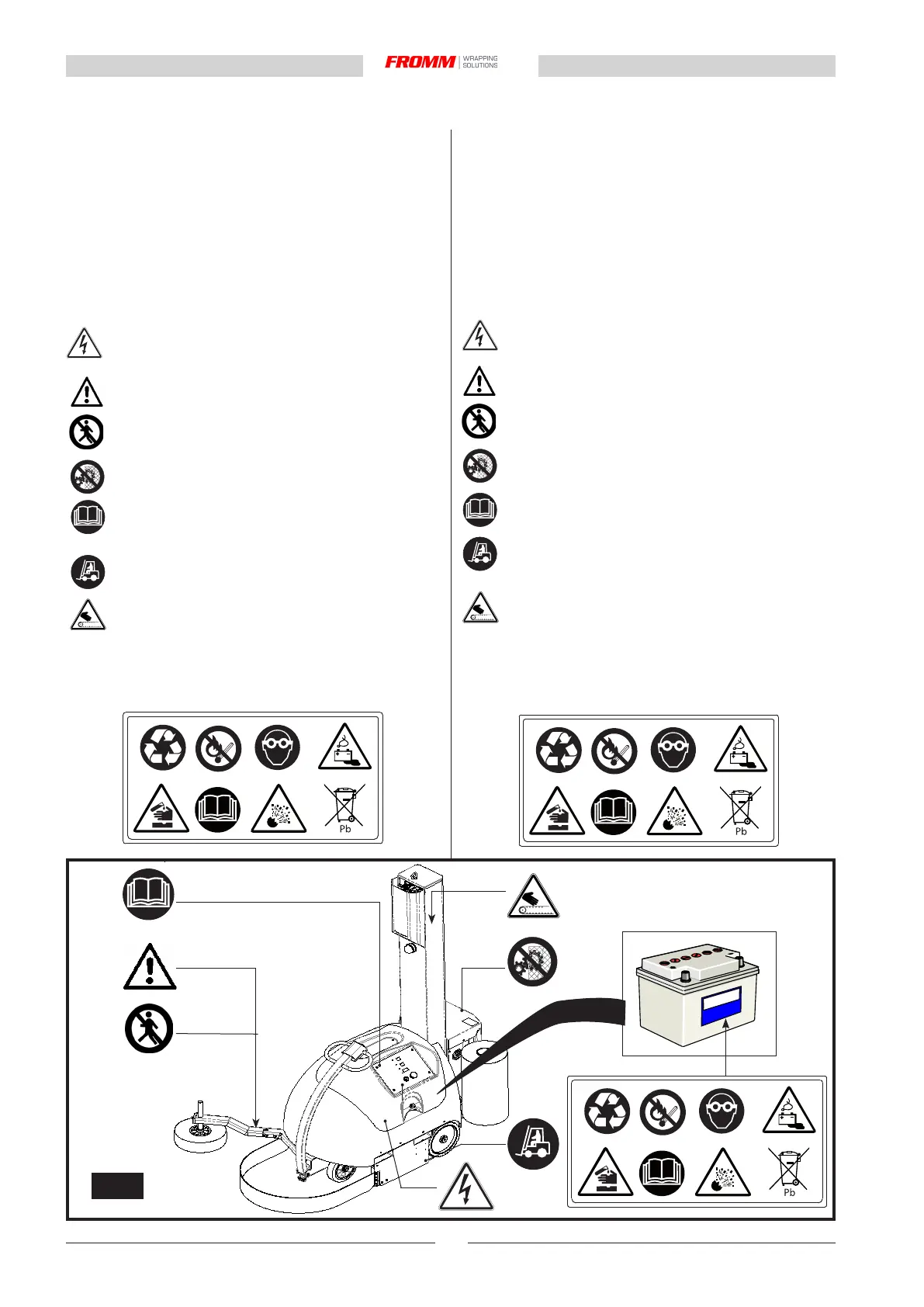 FROMM WRAPPING SOLUTIONS

Pb

Pb

Pb