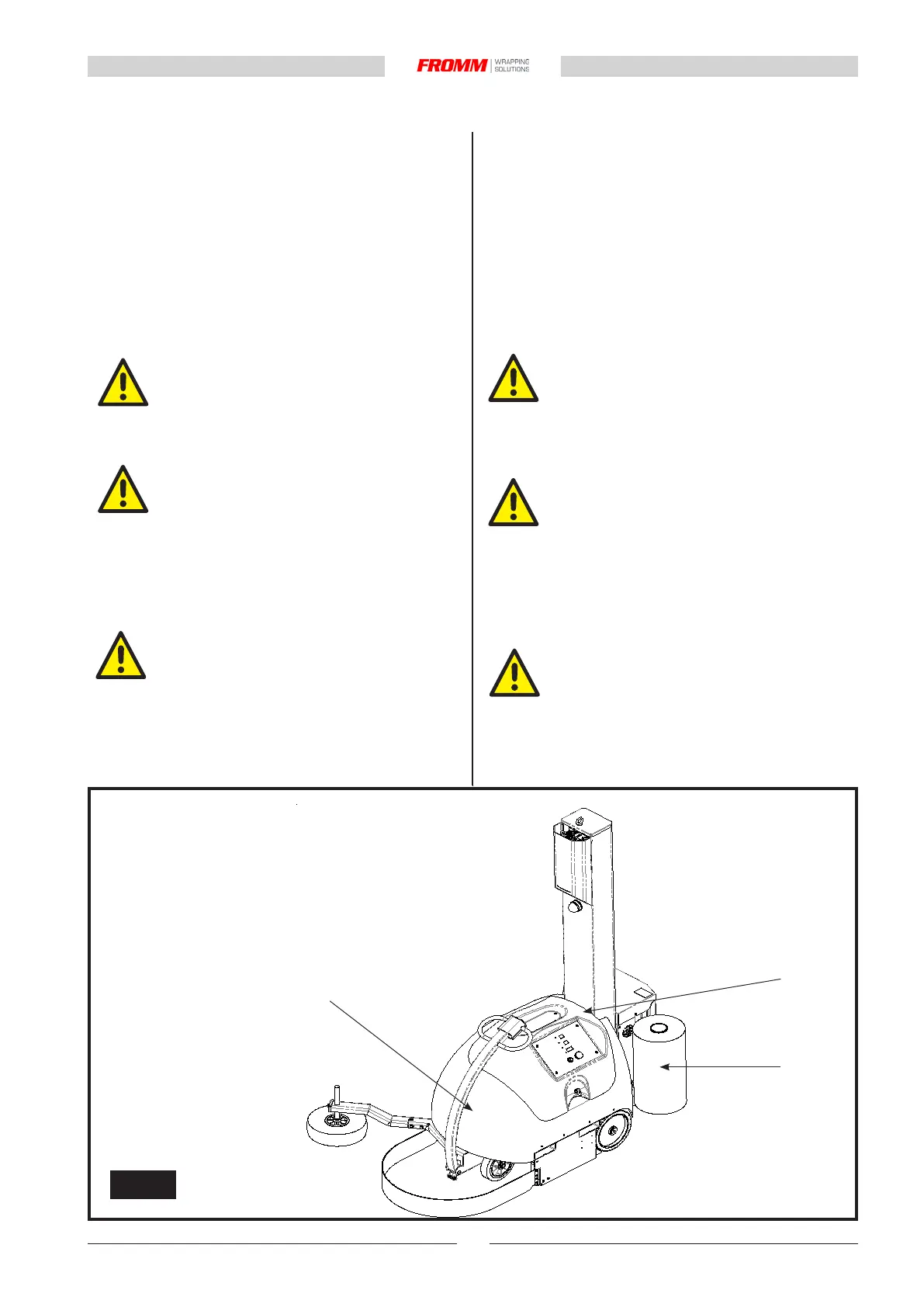 FROMM WRAPPING SOLUTIONS