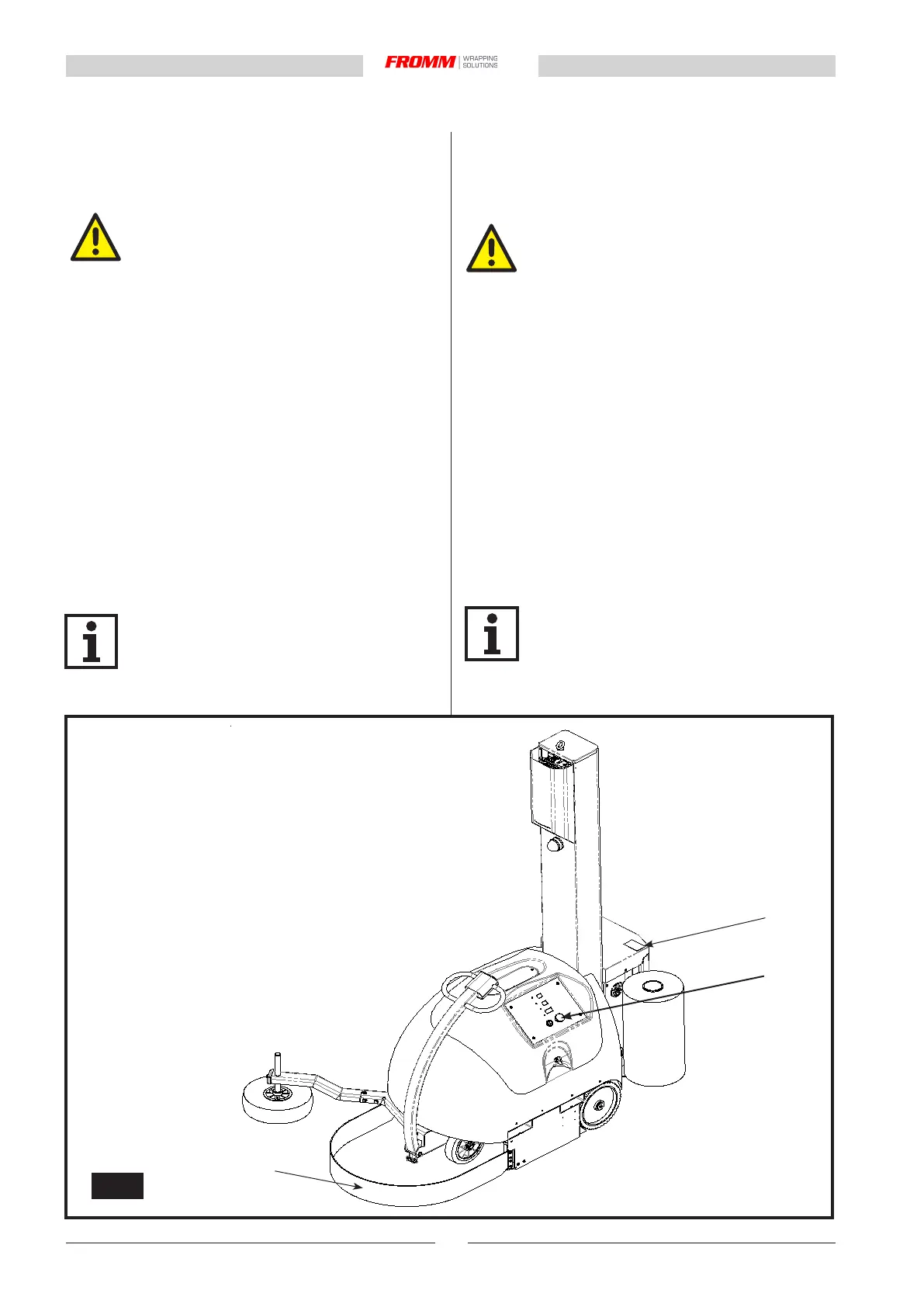 FROMM WRAPPING SOLUTIONS