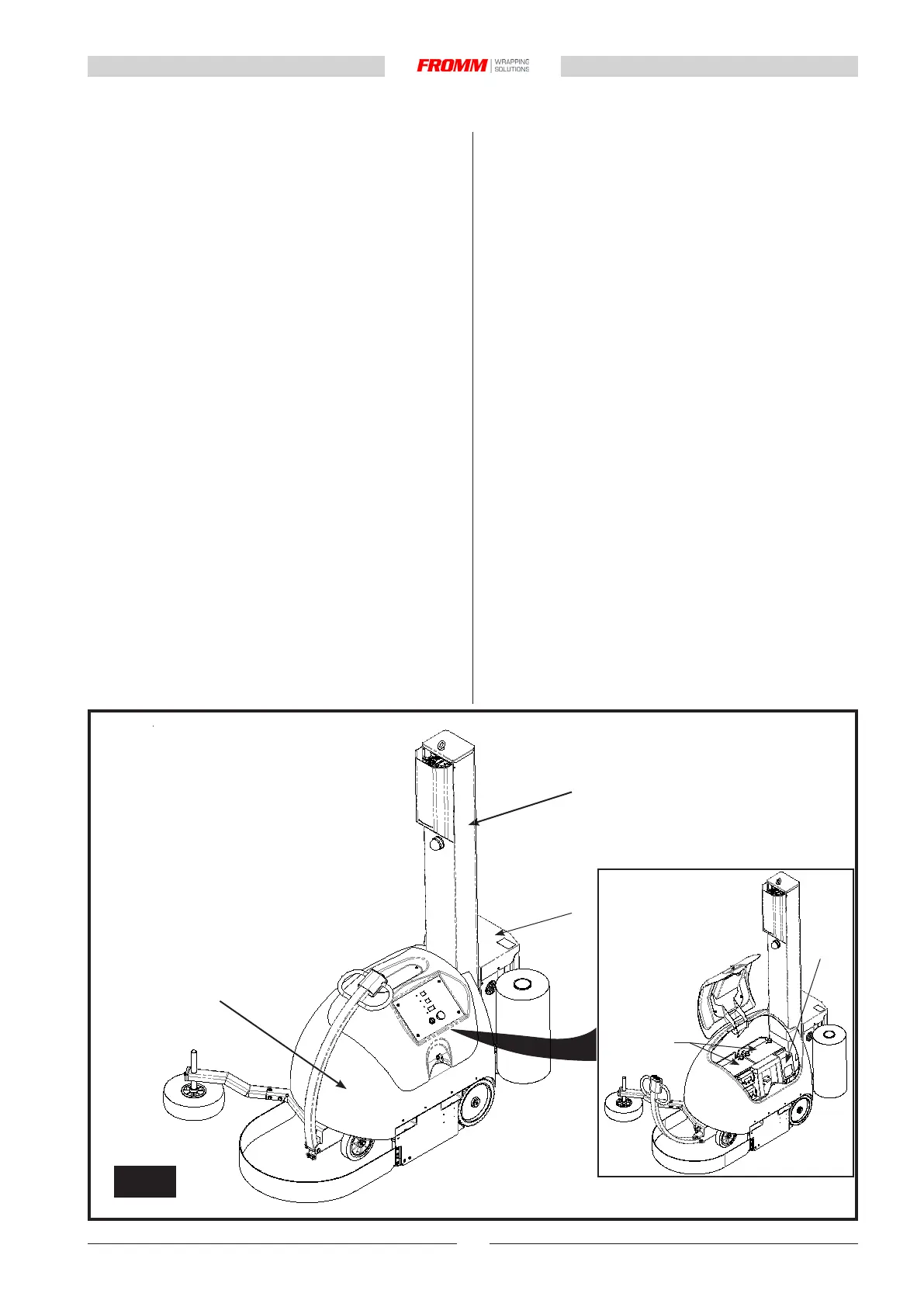 FROMM WRAPPING SOLUTIONS