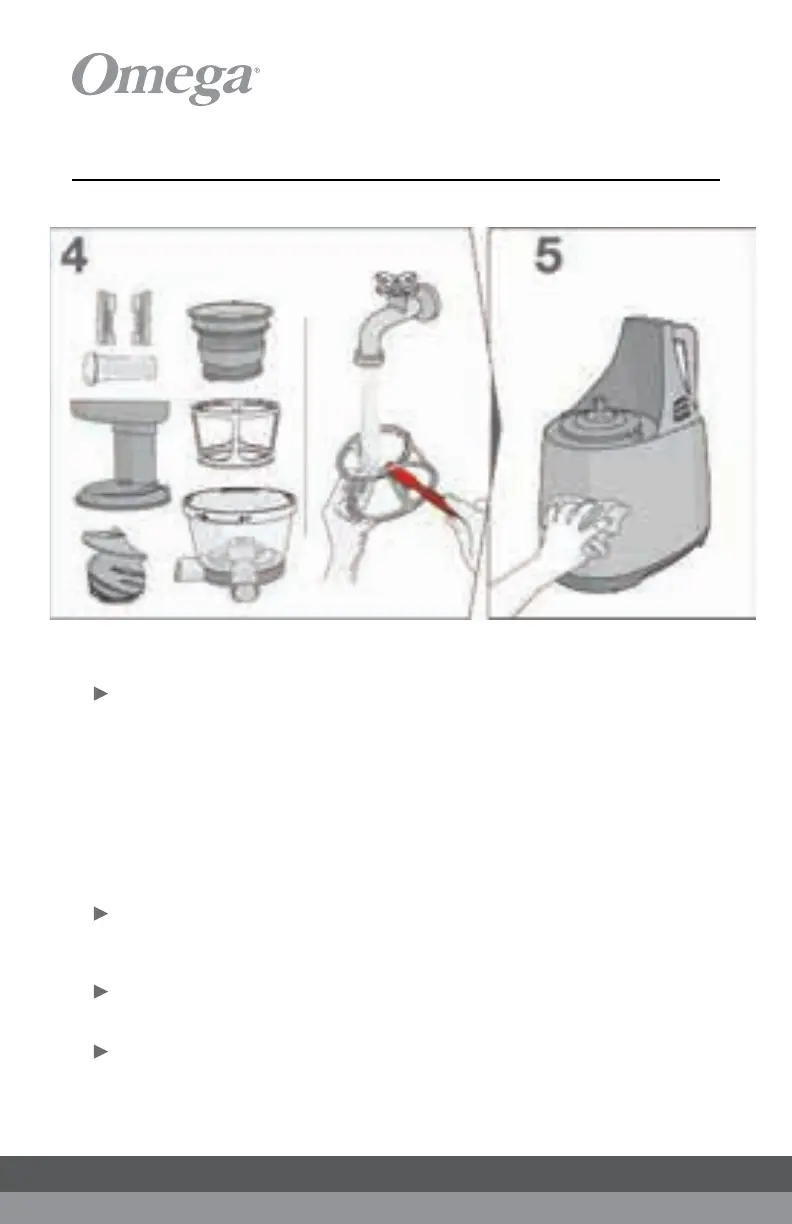 Omega®

4

5