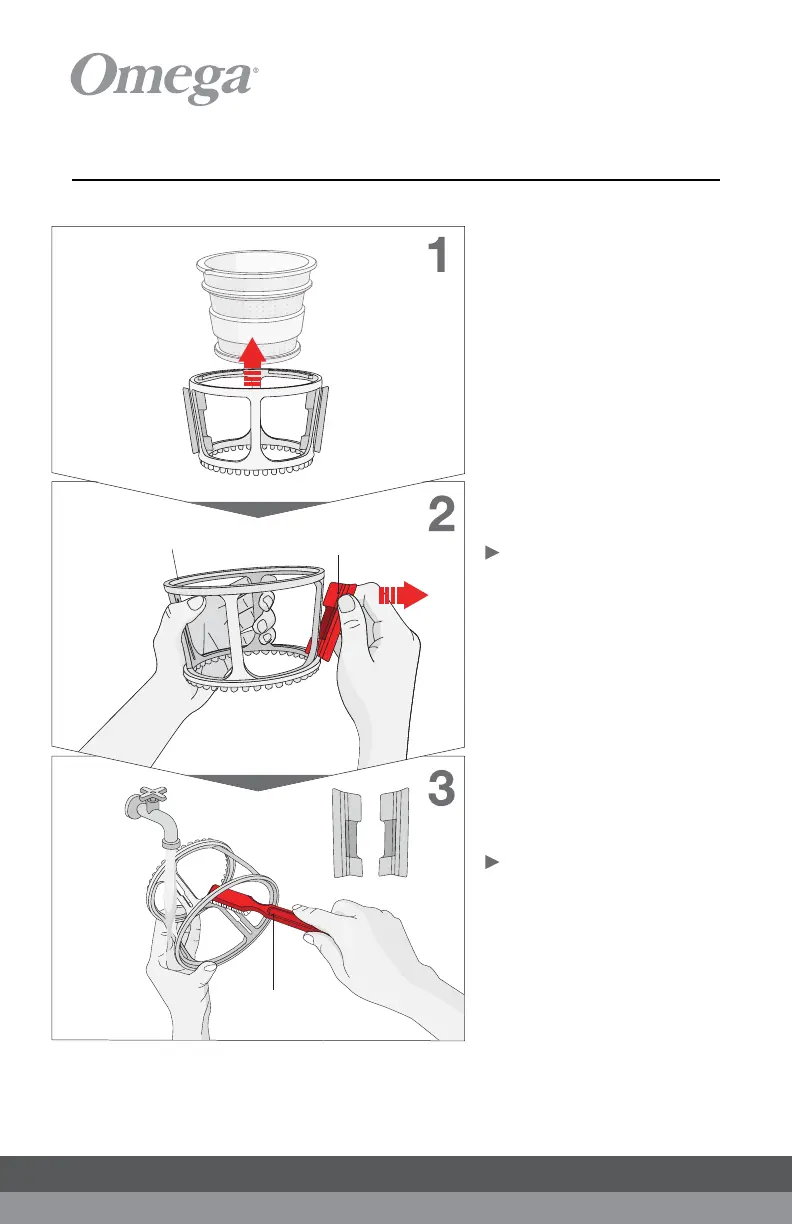 Omega®

1

2

3