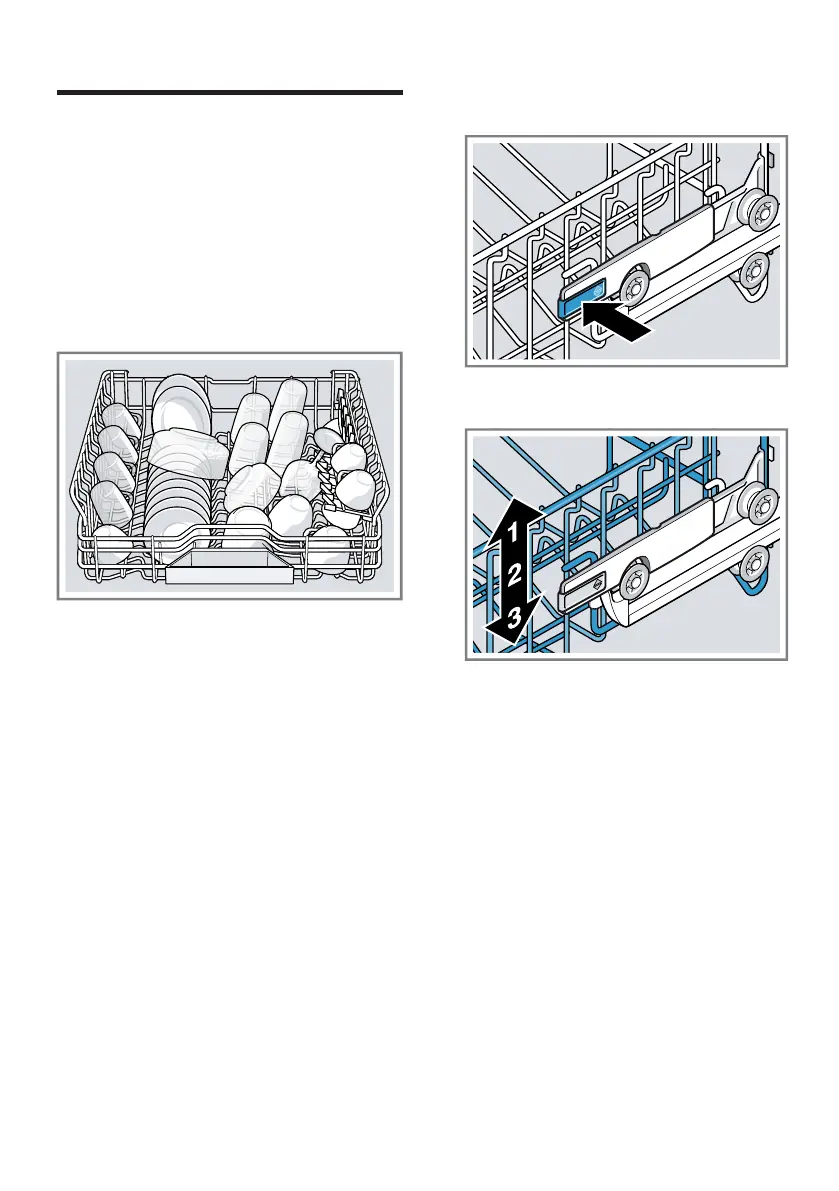 1
2
3