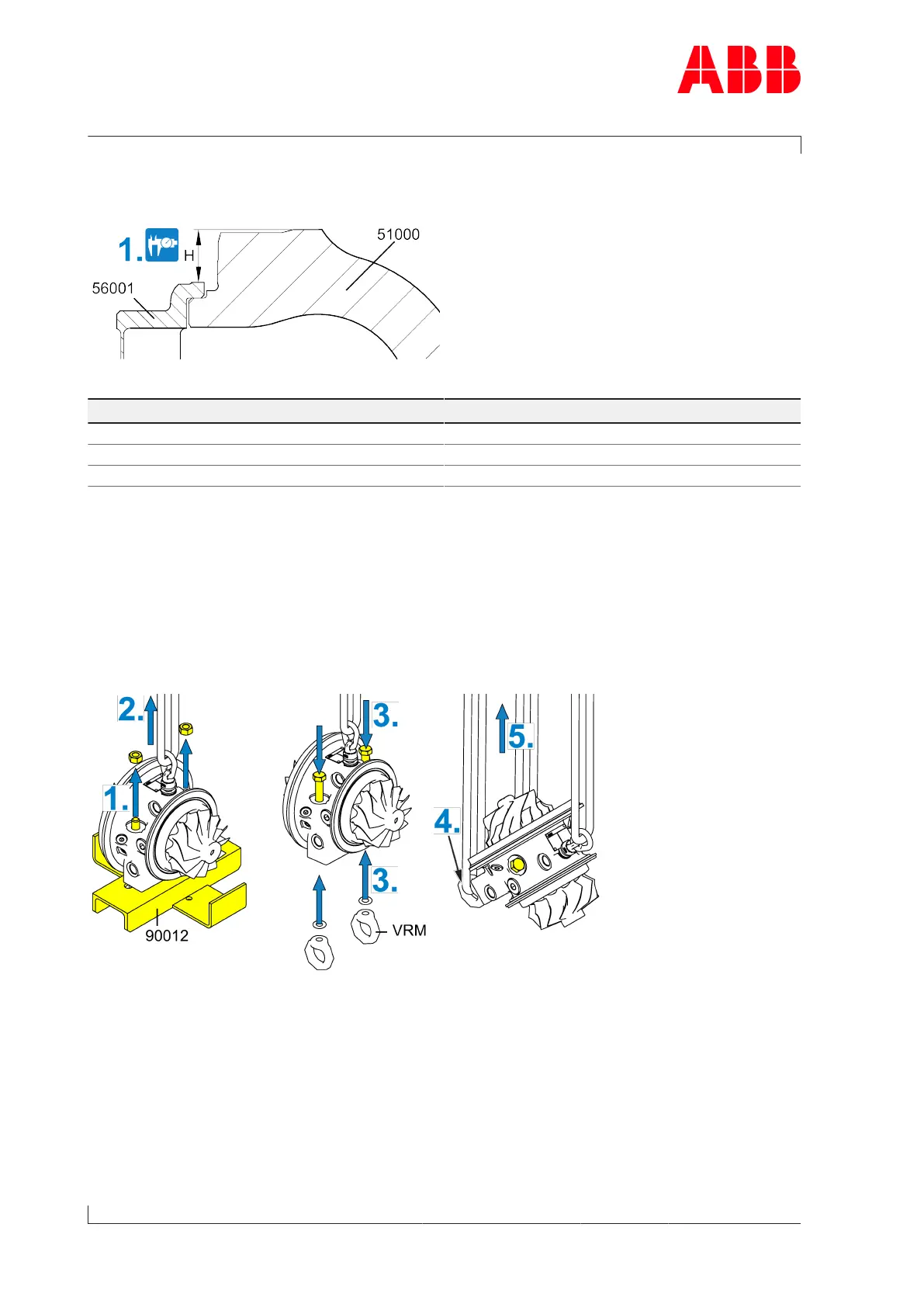 ABB

1.

H

51000

56001

2.

1.

90012

3.

3.

VRM

5.

4.